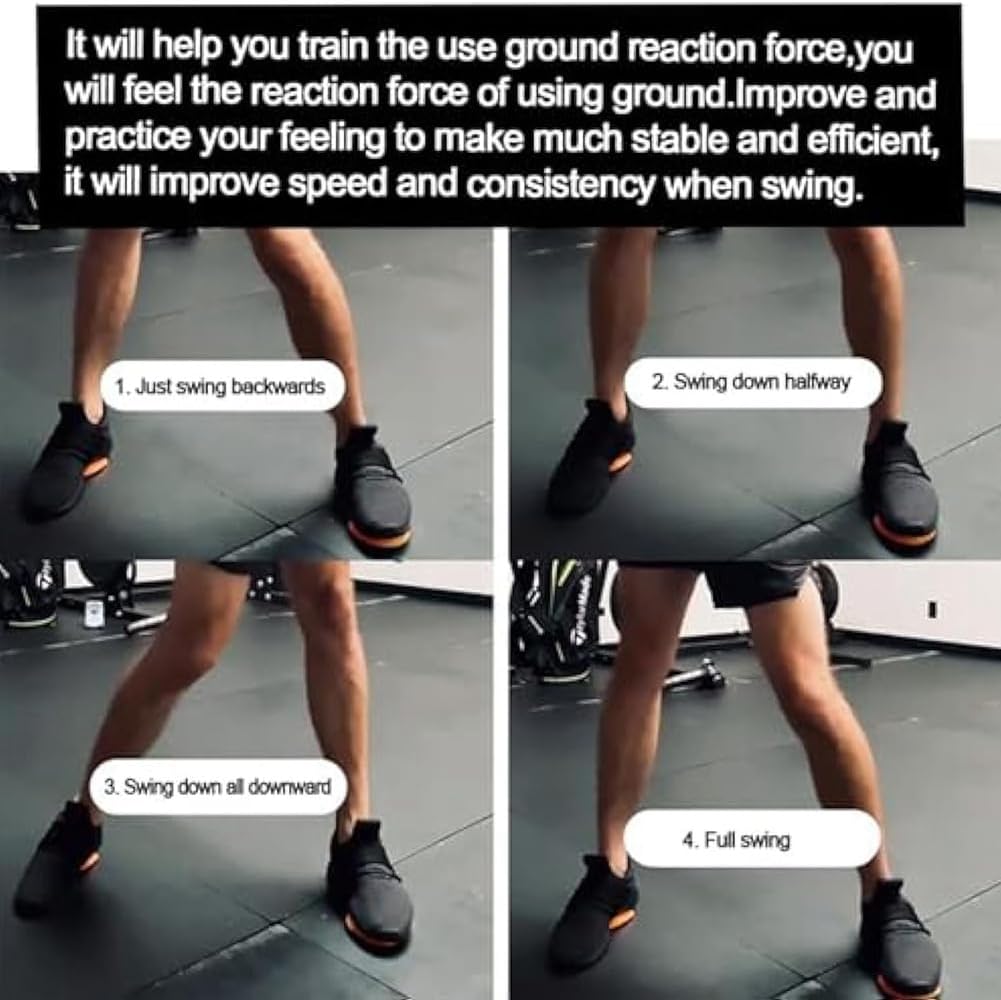 It will help you train the use ground reaction force,you will feel the reaction force of using ground.Improve and practice your feeling to make much stable and efficient, it will improve speed and consistency when swing.

1. Just swing backwards

2. Swing down halfway

3. Swing down all downward

4. Full swing