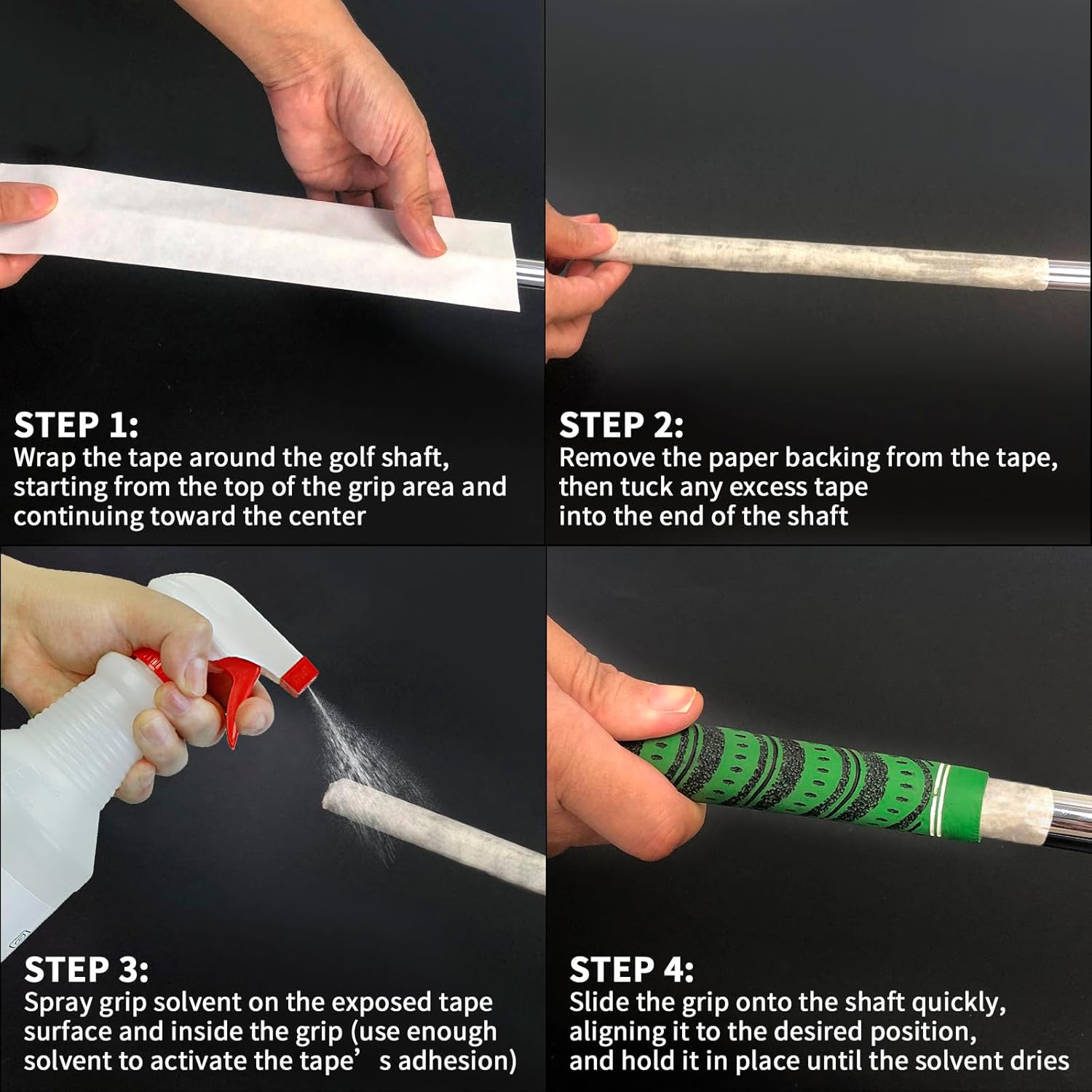 STEP 1:
Wrap the tape around the golf shaft, starting from the top of the grip area and continuing toward the center

STEP 2:
Remove the paper backing from the tape, then tuck any excess tape into the end of the shaft

STEP 3:
Spray grip solvent on the exposed tape surface and inside the grip (use enough solvent to activate the tape’ s adhesion)

STEP 4:
Slide the grip onto the shaft quickly, aligning it to the desired position, and hold it in place until the solvent dries