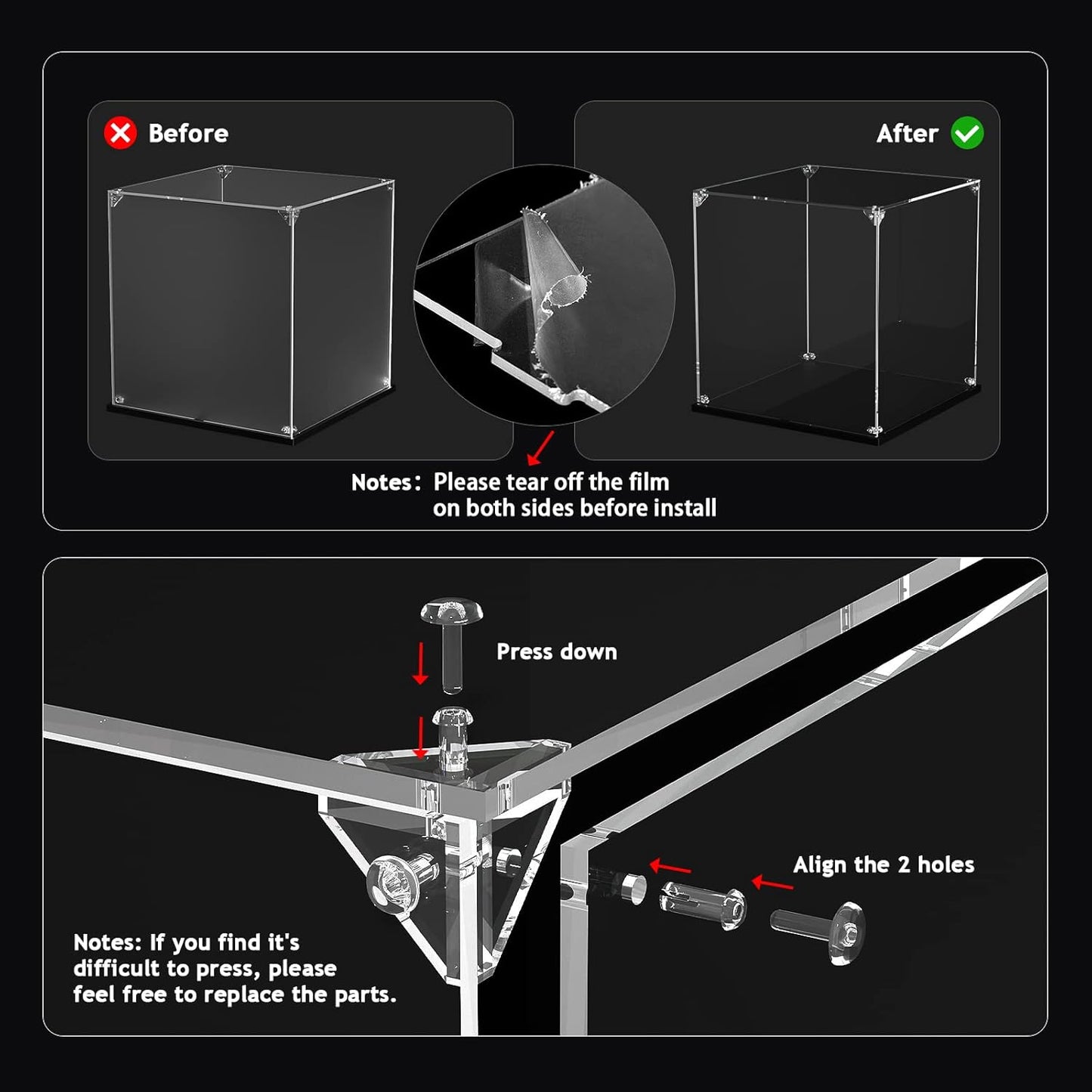 Before

After

Notes: Please tear off the film on both sides before install

Press down

Align the 2 holes

Notes: If you find it's difficult to press, please feel free to replace the parts.