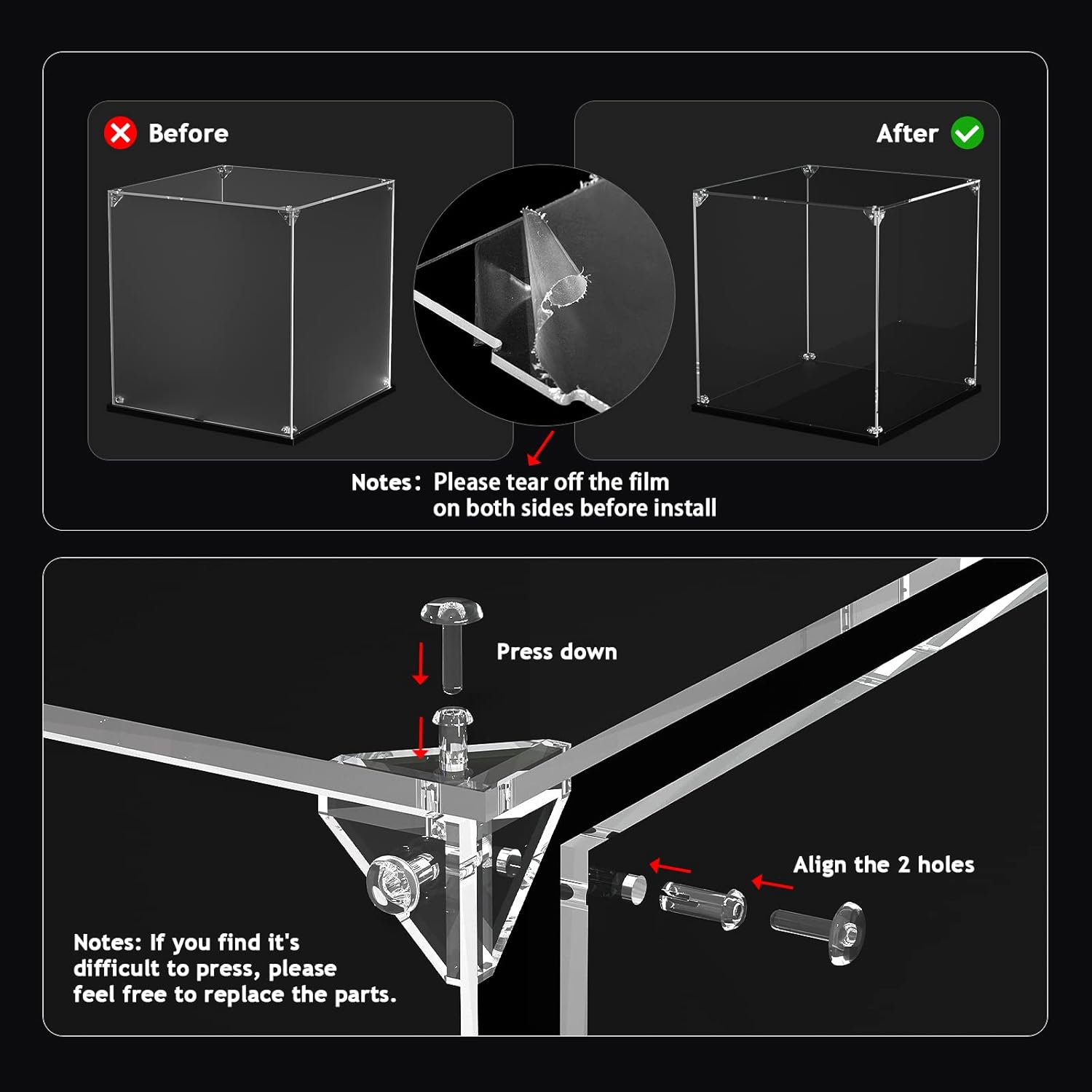 Before

After

Notes: Please tear off the film on both sides before install

Press down

Align the 2 holes

Notes: If you find it's difficult to press, please feel free to replace the parts.