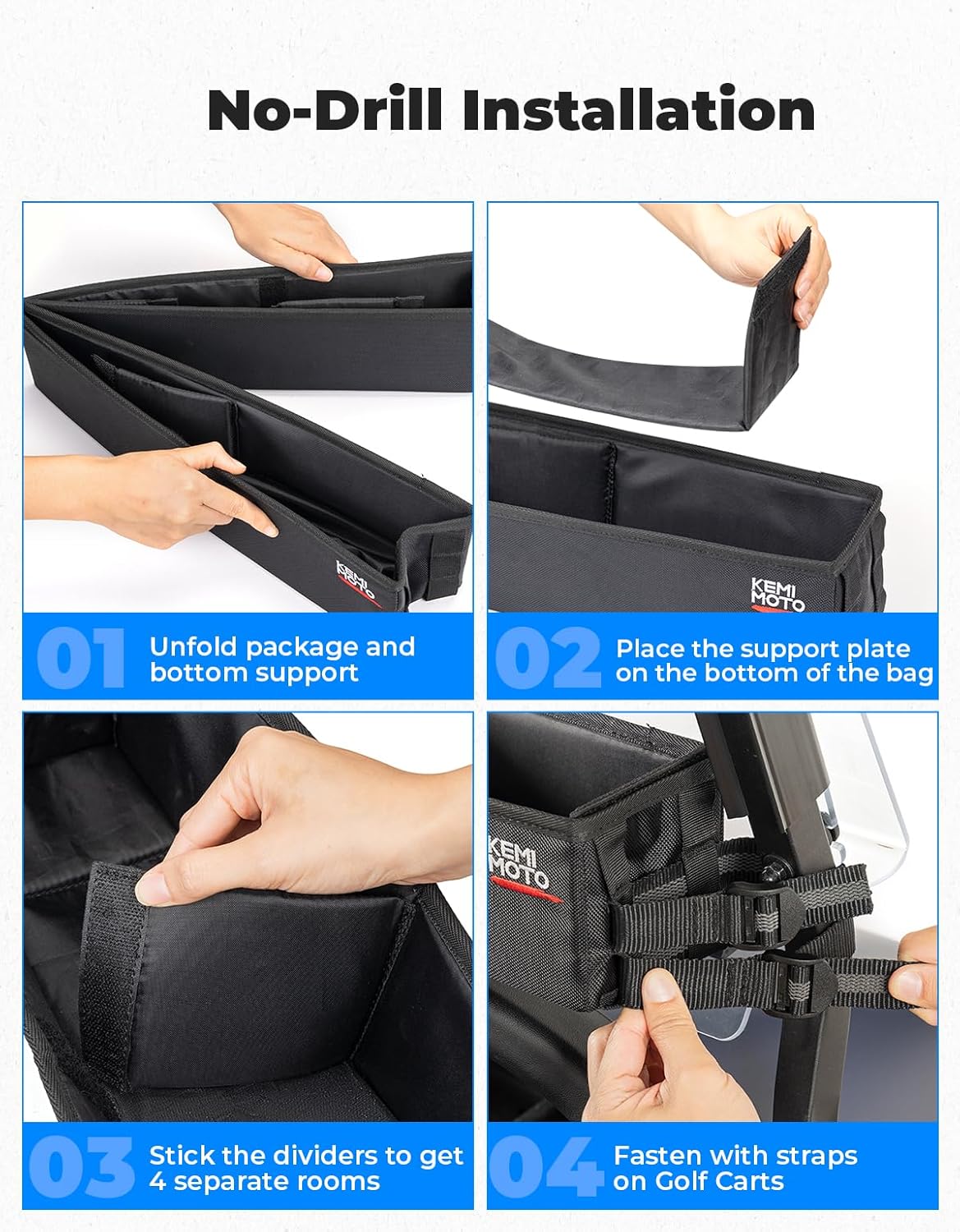 No-Drill Installation

KEMI MOTO

01 Unfold package and bottom support

KEMI MOTO

02 Place the support plate on the bottom of the bag

03 Stick the dividers to get 4 separate rooms

KEMI MOTO

04 Fasten with straps on Golf Carts