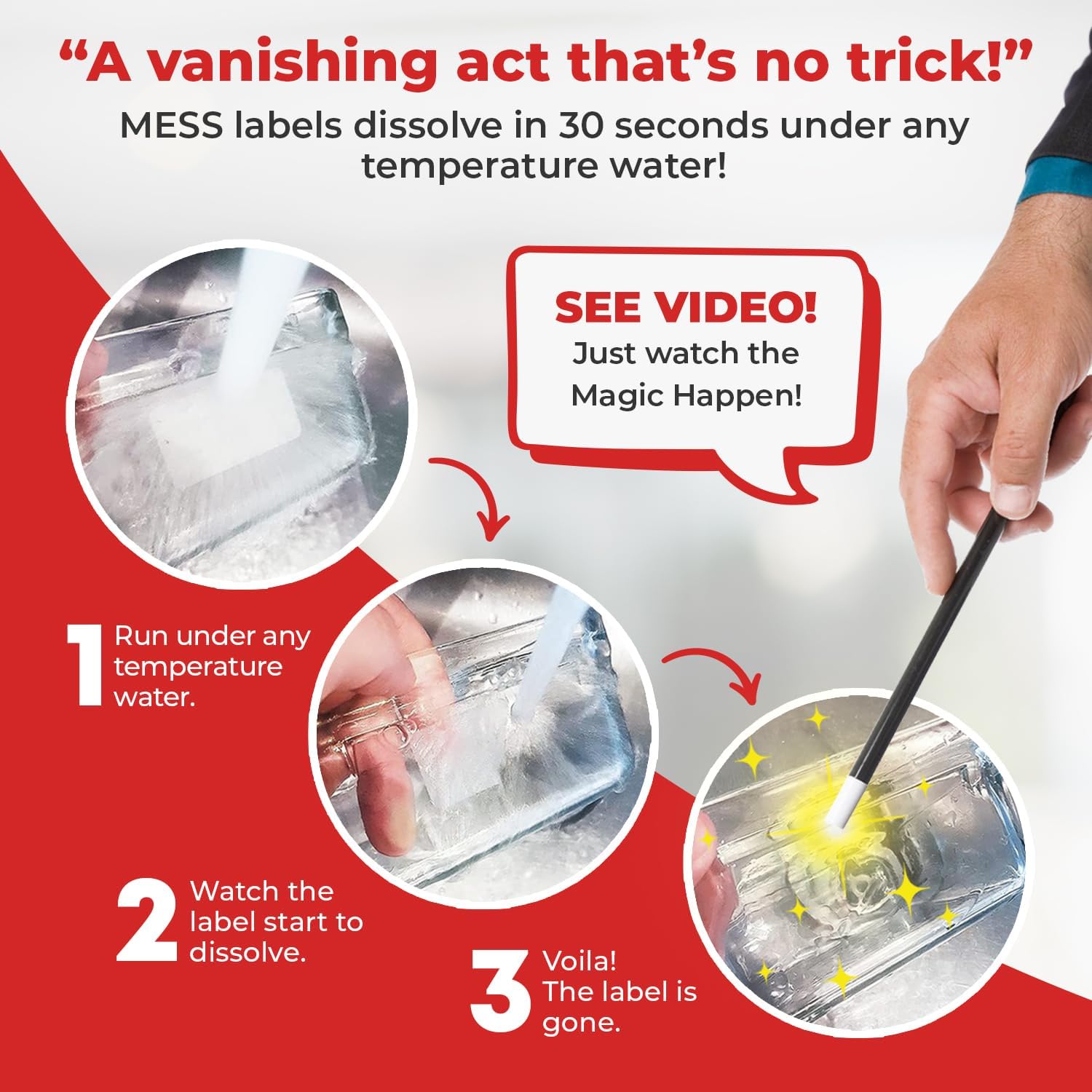 “A vanishing act that’s no trick!”

MESS labels dissolve in 30 seconds under any temperature water!

SEE VIDEO!
Just watch the Magic Happen!

1 Run under any temperature water.

2 Watch the label start to dissolve.

3 Voila! The label is gone.