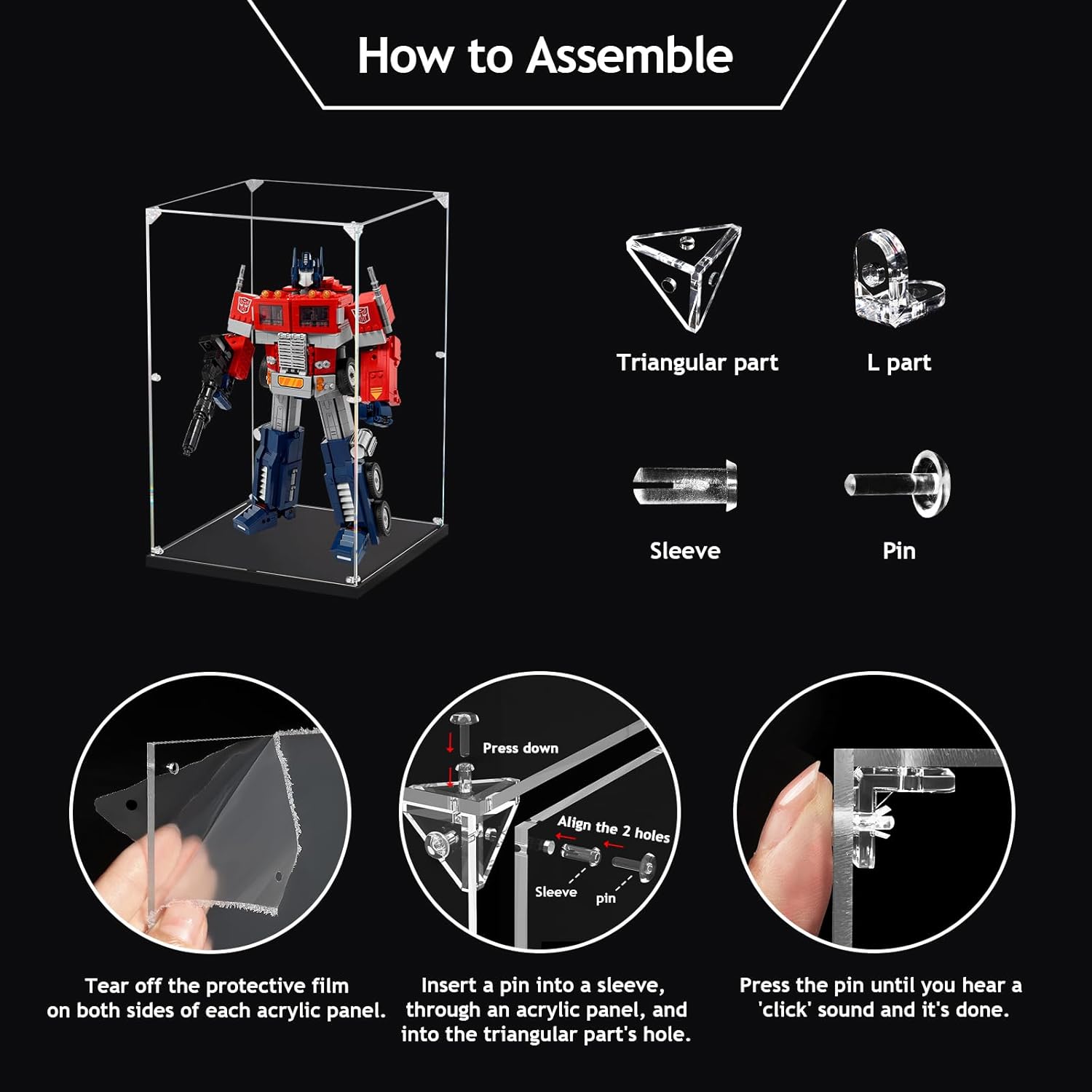 How to Assemble

Triangular part

L part

Sleeve

Pin

Press down

Align the 2 holes

Sleeve

pin

Tear off the protective film on both sides of each acrylic panel.

Insert a pin into a sleeve, through an acrylic panel, and into the triangular part's hole.

Press the pin until you hear a 'click' sound and it's done.