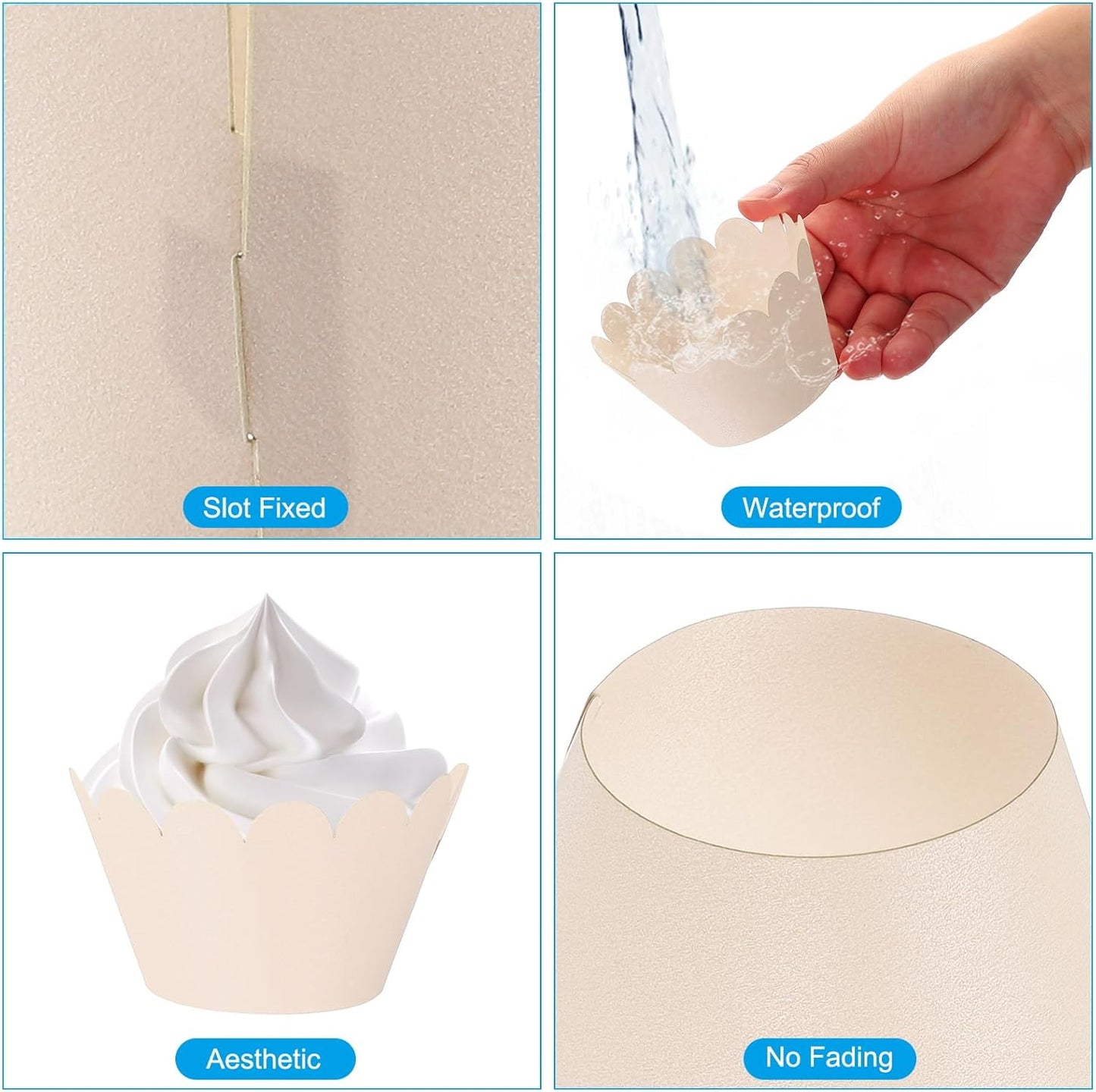 Slot Fixed

Waterproof

Aesthetic

No Fading