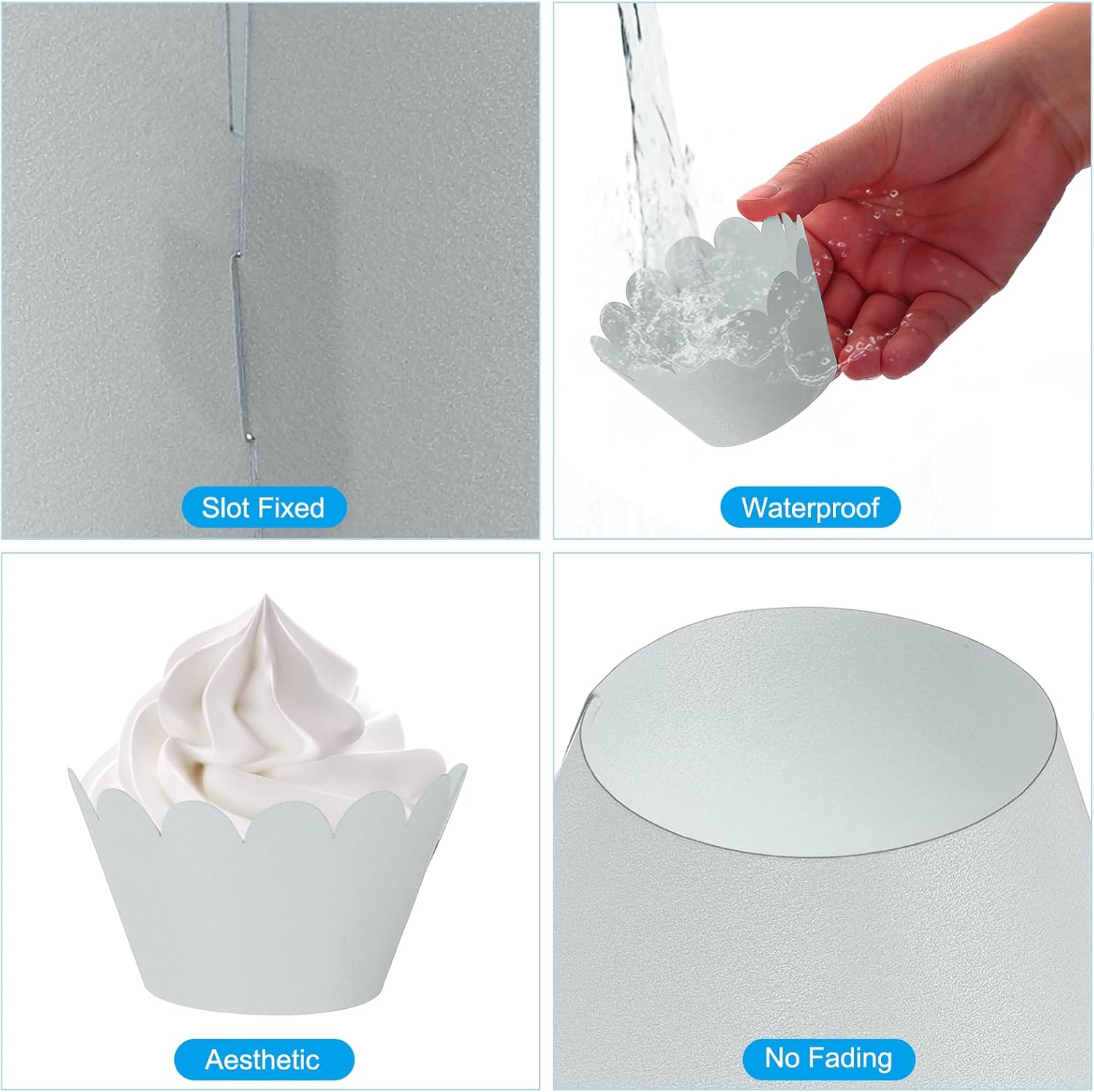 Slot Fixed

Waterproof

Aesthetic

No Fading