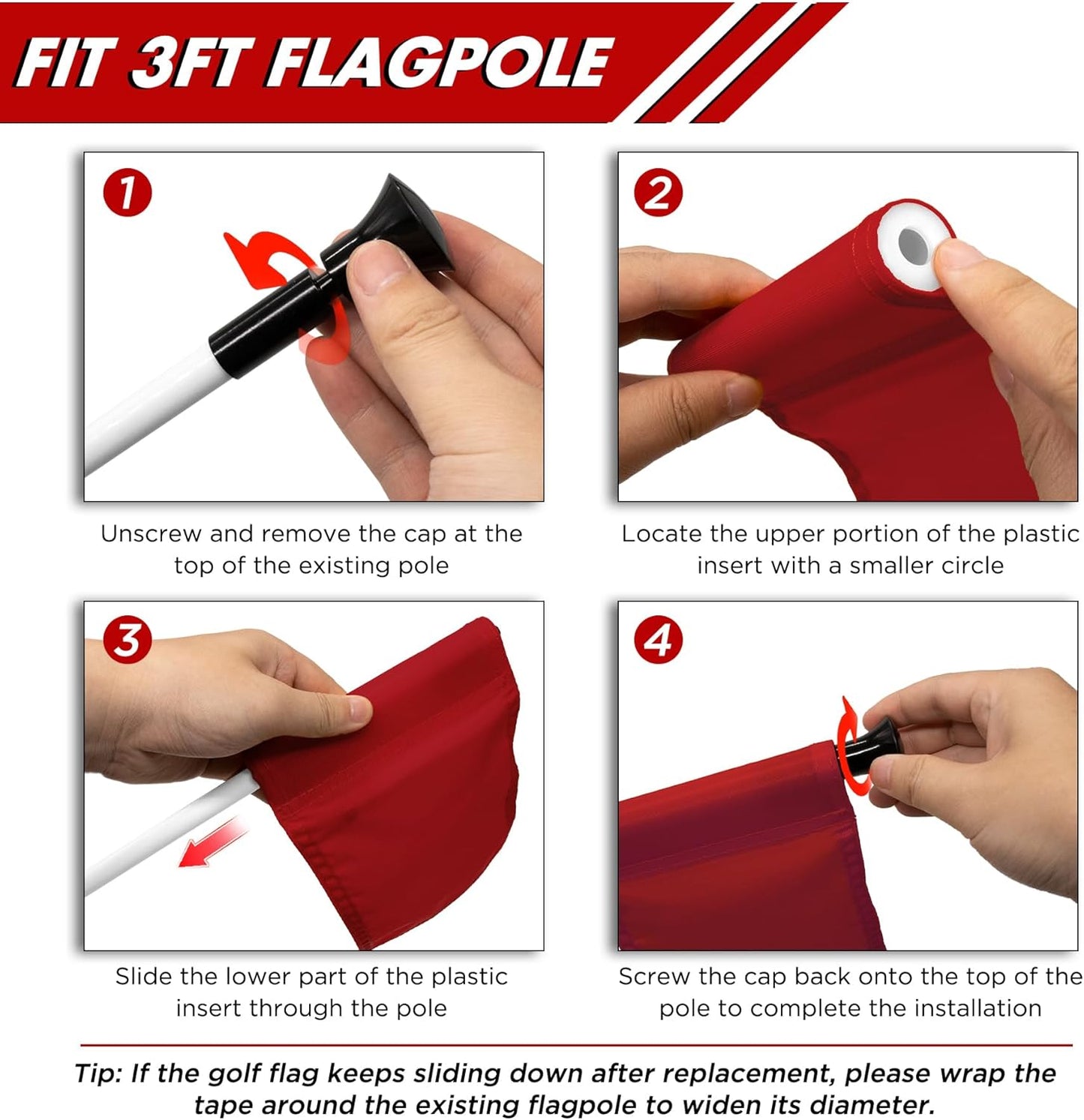 FIT 3FT FLAGPOLE

1

Unscrew and remove the cap at the top of the existing pole

2

Locate the upper portion of the plastic insert with a smaller circle

3

Slide the lower part of the plastic insert through the pole

4

Screw the cap back onto the top of the pole to complete the installation

Tip: If the golf flag keeps sliding down after replacement, please wrap the tape around the existing flagpole to widen its diameter.