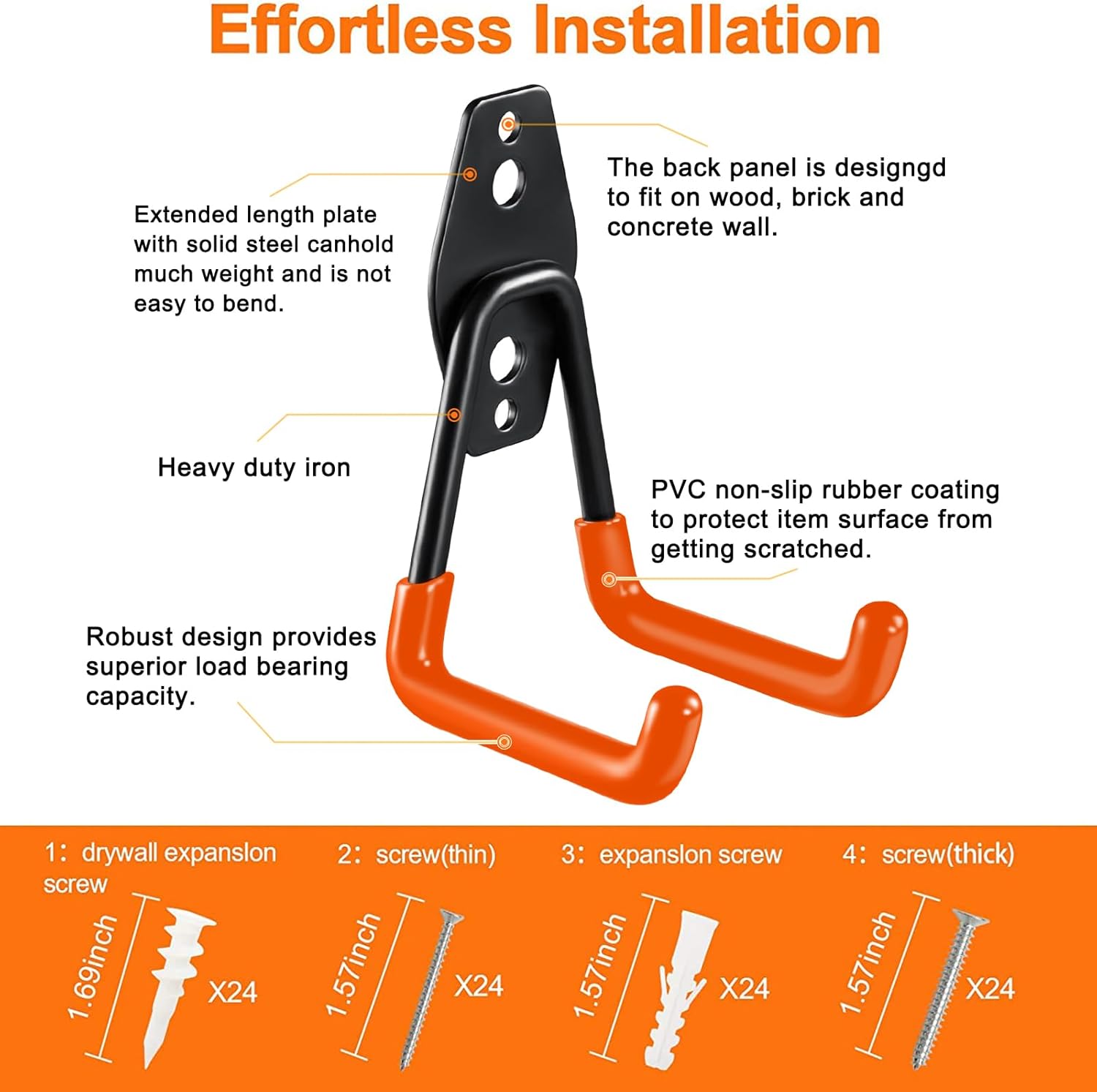 Effortless Installation

Extended length plate with solid steel canhold much weight and is not easy to bend.

The back panel is designgd to fit on wood, brick and concrete wall.

Heavy duty iron

PVC non-slip rubber coating to protect item surface from getting scratched.

Robust design provides superior load bearing capacity.

1: drywall expanslon screw

1.69inch

X24

2: screw(thin)

1.57inch

X24

3: expanslon screw

1.57inch

X24

4: screw(thick)

1.57inch

X24