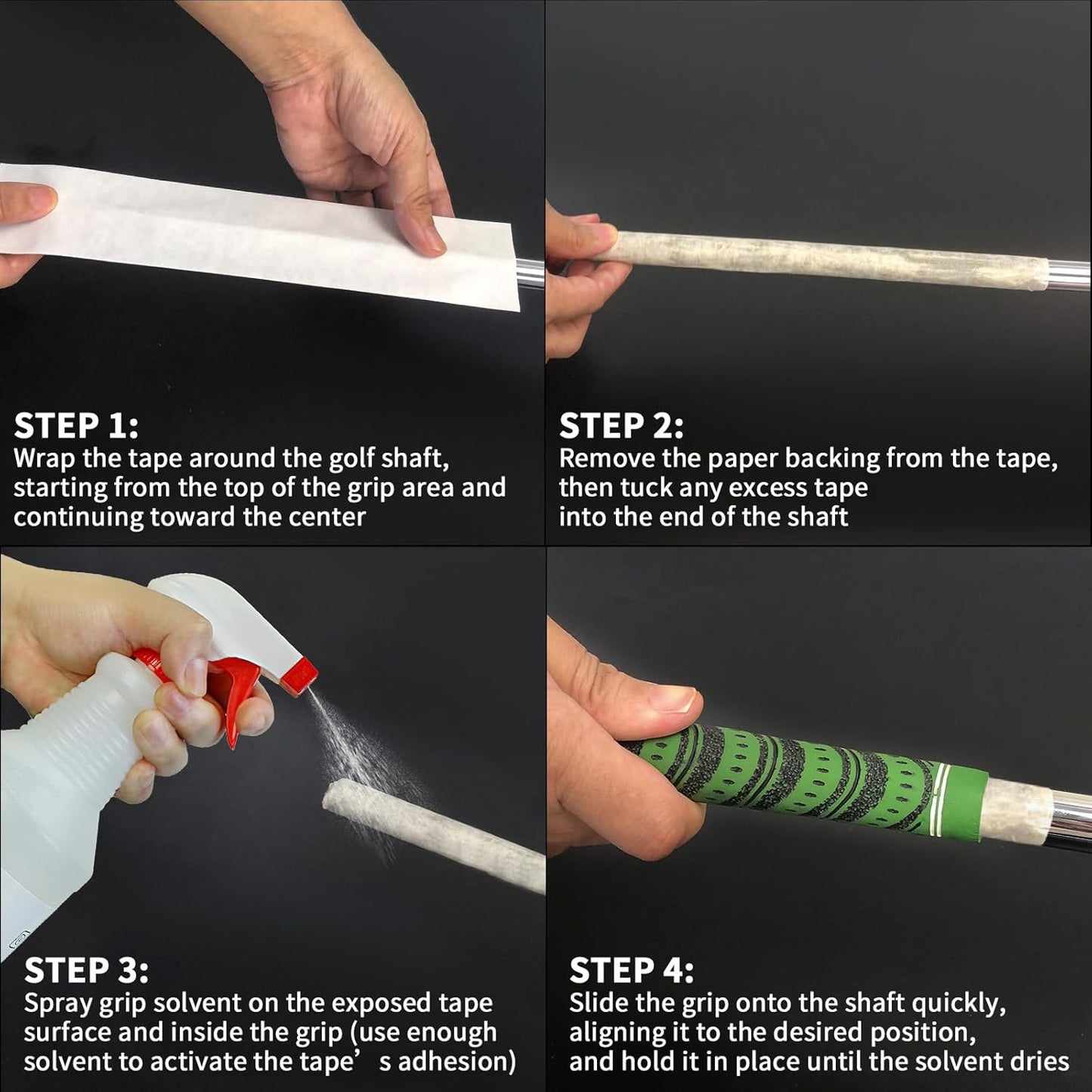 STEP 1:
Wrap the tape around the golf shaft, starting from the top of the grip area and continuing toward the center

STEP 2:
Remove the paper backing from the tape, then tuck any excess tape into the end of the shaft

STEP 3:
Spray grip solvent on the exposed tape surface and inside the grip (use enough solvent to activate the tape’s adhesion)

STEP 4:
Slide the grip onto the shaft quickly, aligning it to the desired position, and hold it in place until the solvent dries