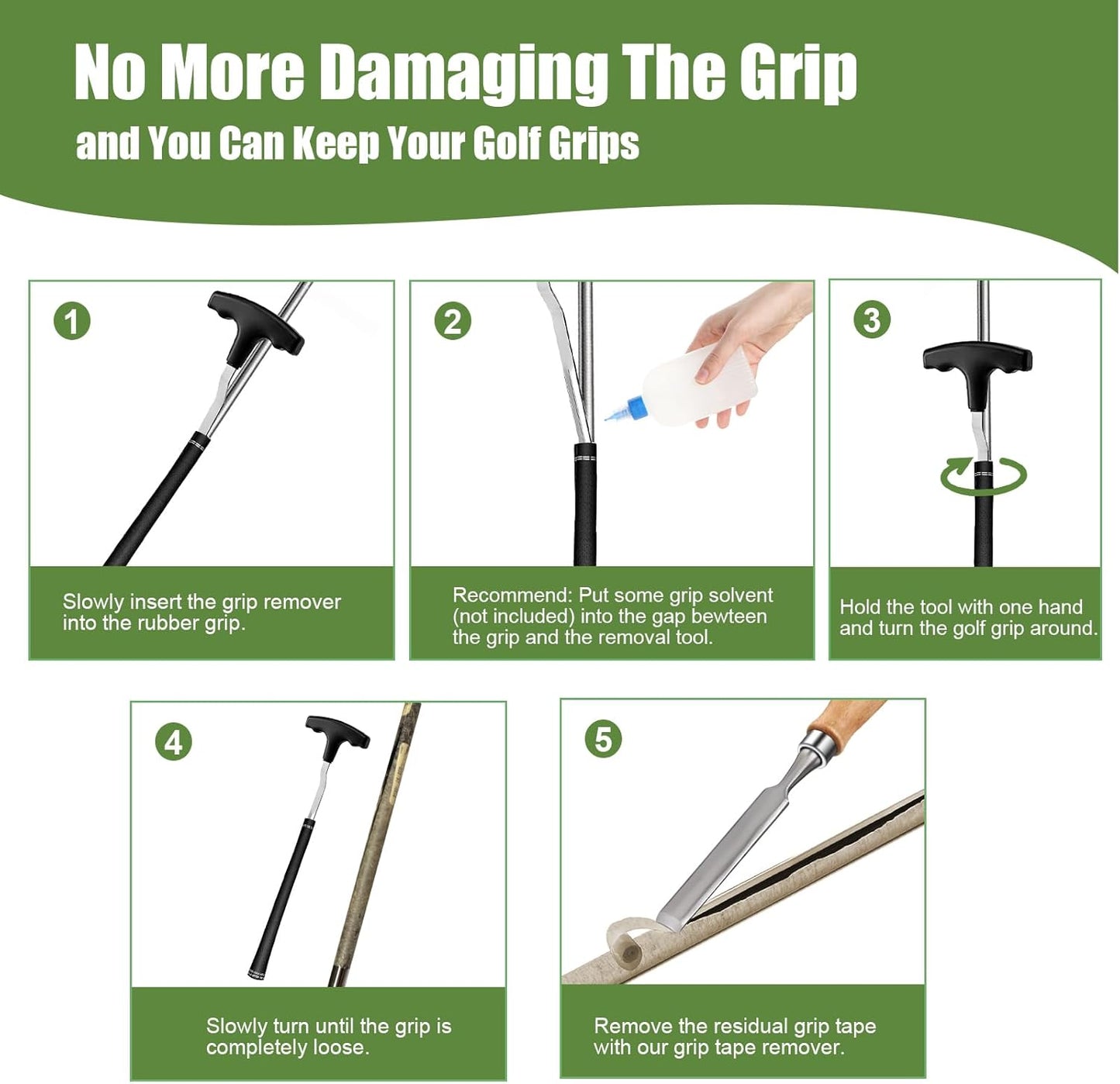 No More Damaging The Grip
and You Can Keep Your Golf Grips

1
Slowly insert the grip remover into the rubber grip.

2
Recommend: Put some grip solvent (not included) into the gap bewteen the grip and the removal tool.

3
Hold the tool with one hand and turn the golf grip around.

4
Slowly turn until the grip is completely loose.

5
Remove the residual grip tape with our grip tape remover.