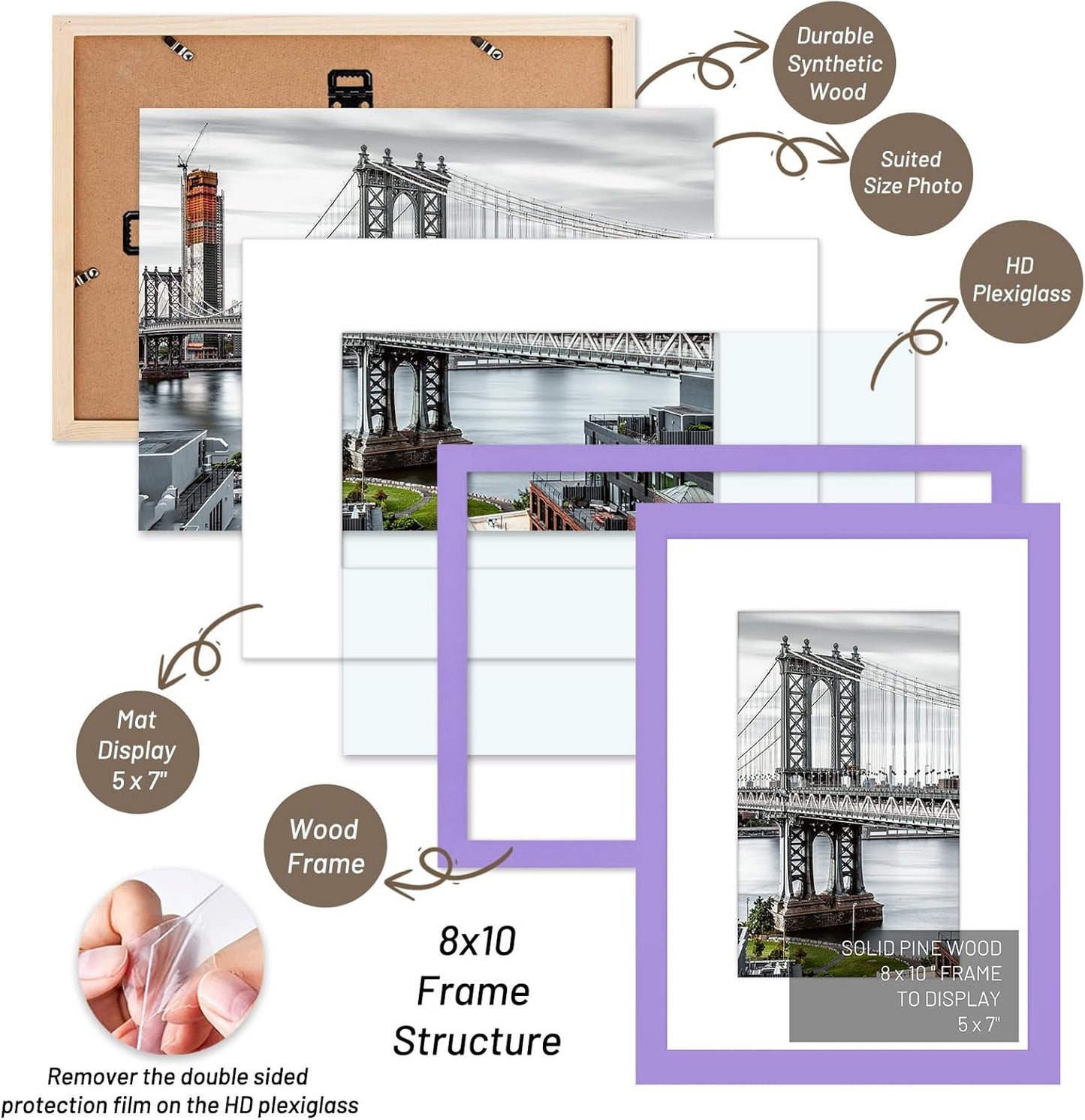 Durable Synthetic Wood

Suited Size Photo

HD Plexiglass

Mat Display 5 x 7"

Wood Frame

8x10 Frame Structure

SOLID PINE WOOD 8 x 10 " FRAME TO DISPLAY 5 x 7"

Remover the double sided protection film on the HD plexiglass