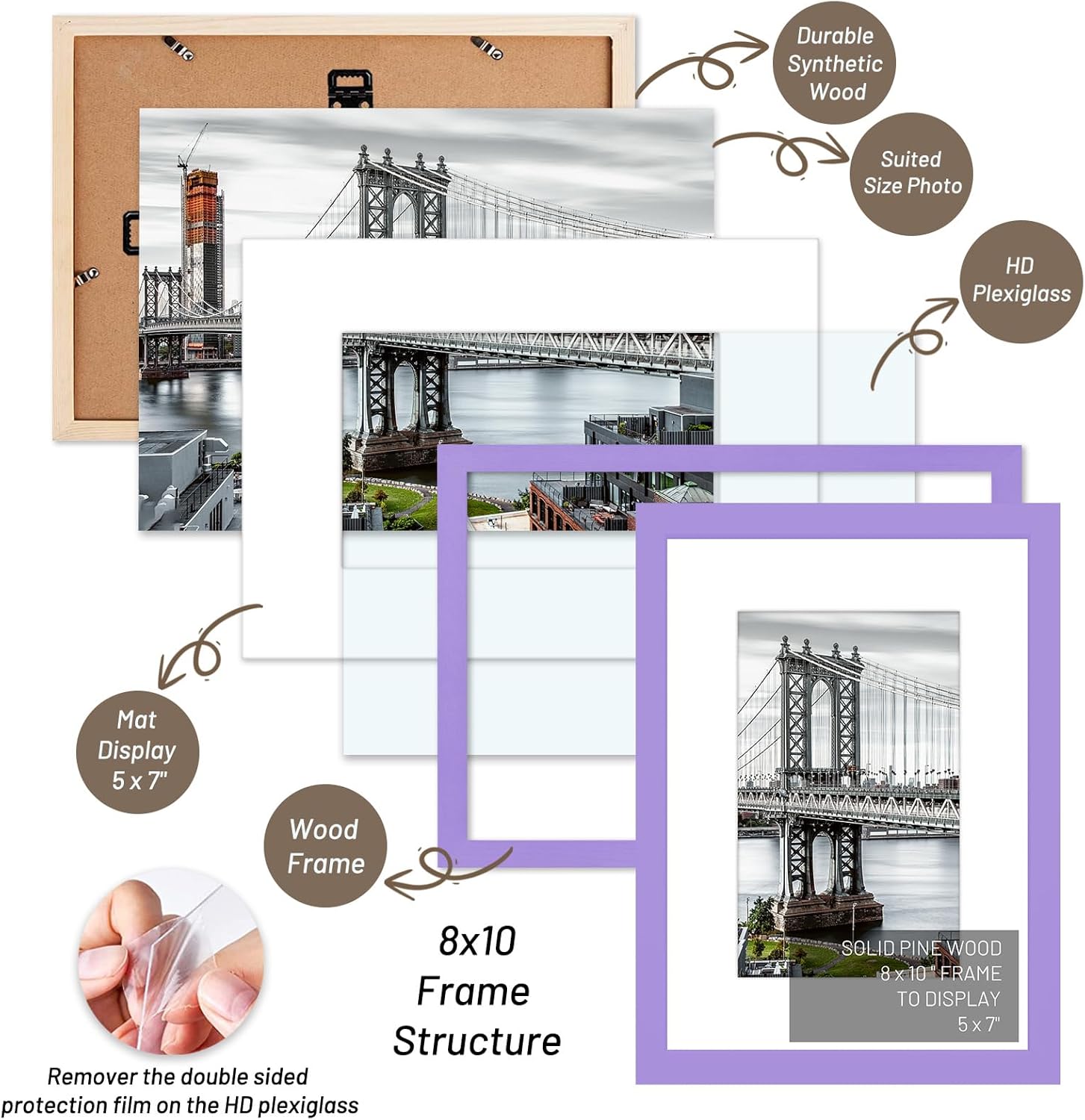 Durable Synthetic Wood

Suited Size Photo

HD Plexiglass

Mat Display 5 x 7"

Wood Frame

8x10 Frame Structure

SOLID PINE WOOD 8 x 10 " FRAME TO DISPLAY 5 x 7"

Remover the double sided protection film on the HD plexiglass