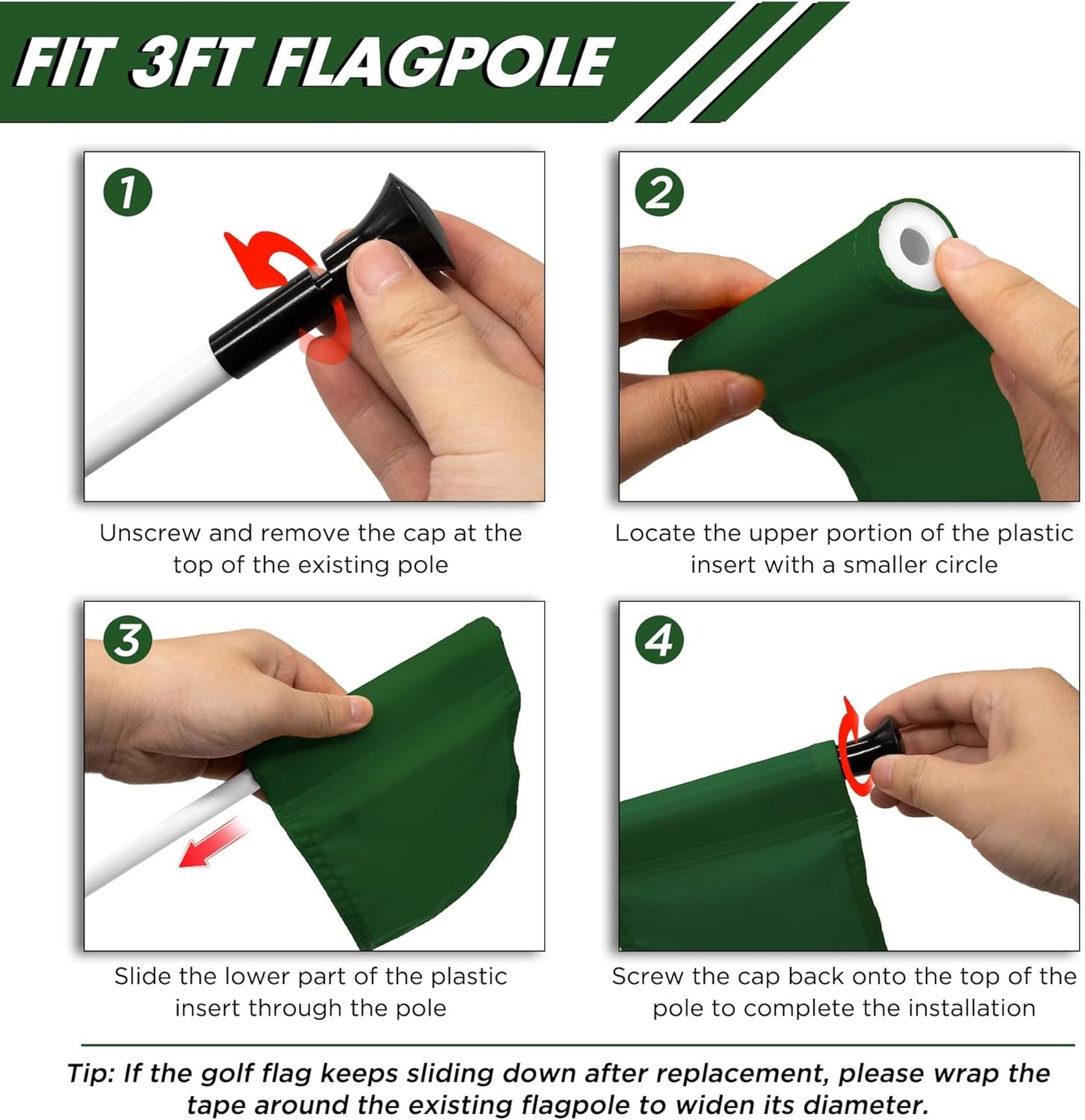 FIT 3FT FLAGPOLE

1

Unscrew and remove the cap at the top of the existing pole

2

Locate the upper portion of the plastic insert with a smaller circle

3

Slide the lower part of the plastic insert through the pole

4

Screw the cap back onto the top of the pole to complete the installation

Tip: If the golf flag keeps sliding down after replacement, please wrap the tape around the existing flagpole to widen its diameter.