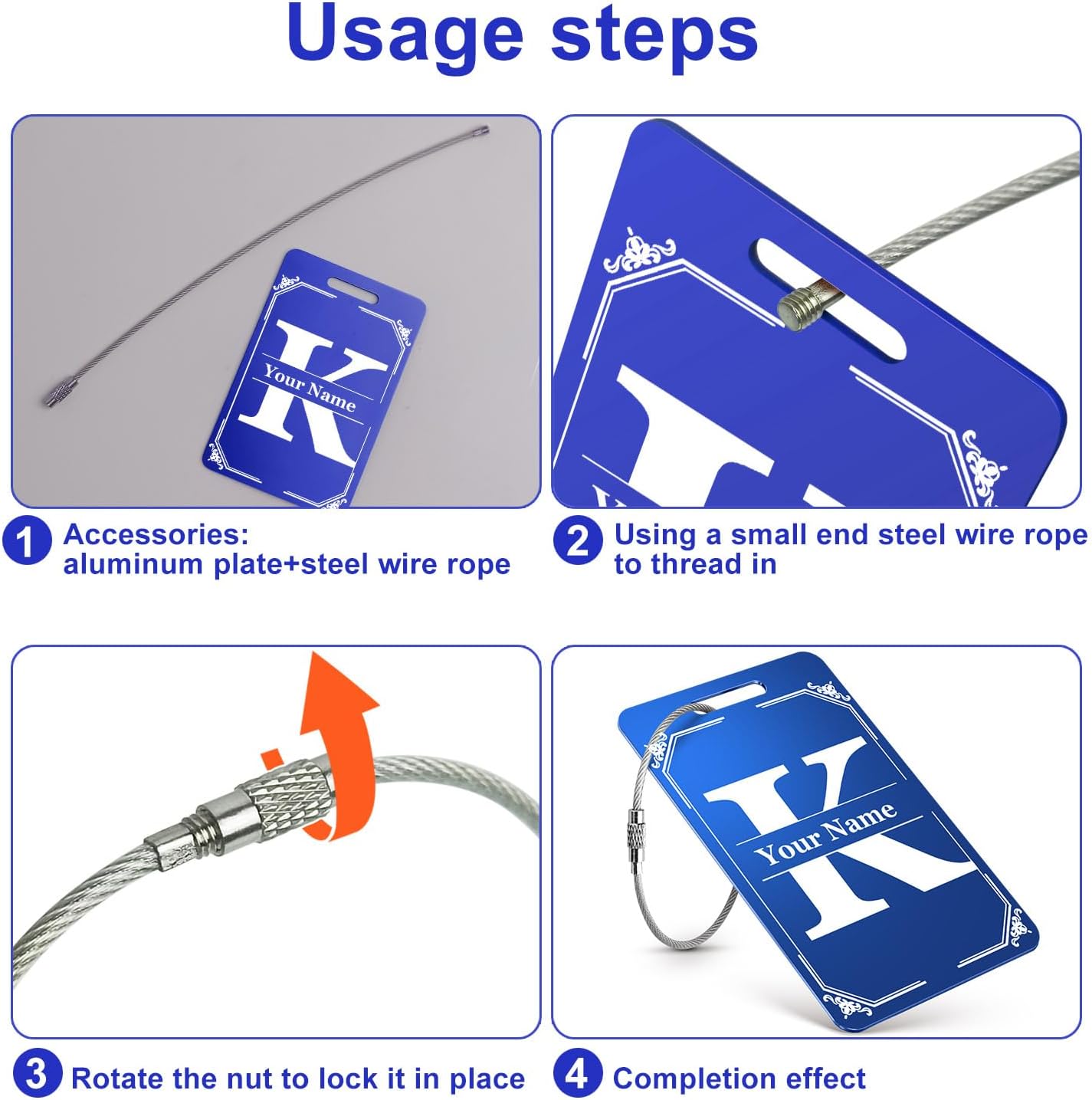 Usage steps

K
Your Name

1 Accessories: aluminum plate+steel wire rope

2 Using a small end steel wire rope to thread in

3 Rotate the nut to lock it in place

K
Your Name

4 Completion effect