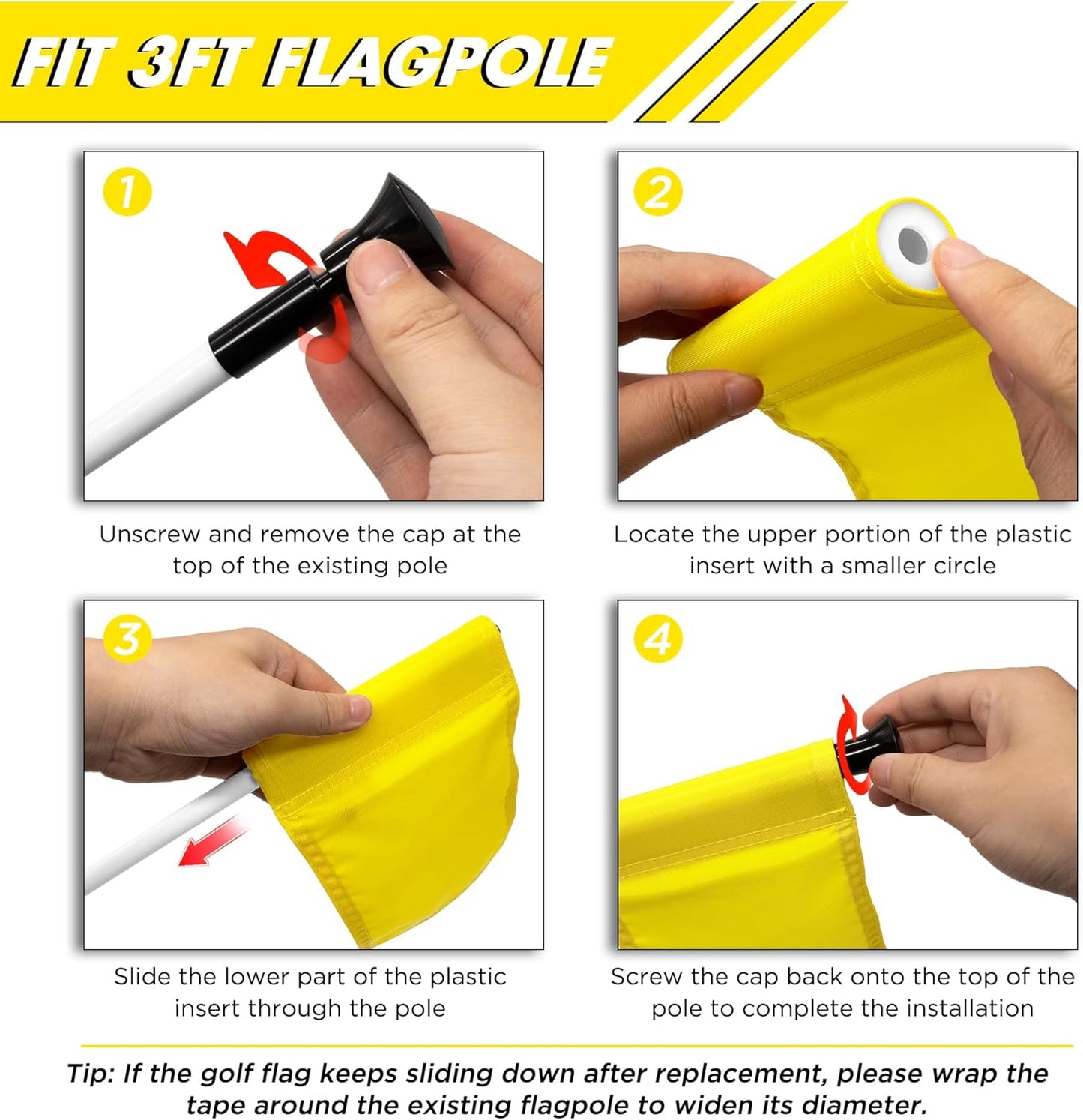 FIT 3FT FLAGPOLE

1

Unscrew and remove the cap at the top of the existing pole

2

Locate the upper portion of the plastic insert with a smaller circle

3

Slide the lower part of the plastic insert through the pole

4

Screw the cap back onto the top of the pole to complete the installation

Tip: If the golf flag keeps sliding down after replacement, please wrap the tape around the existing flagpole to widen its diameter.