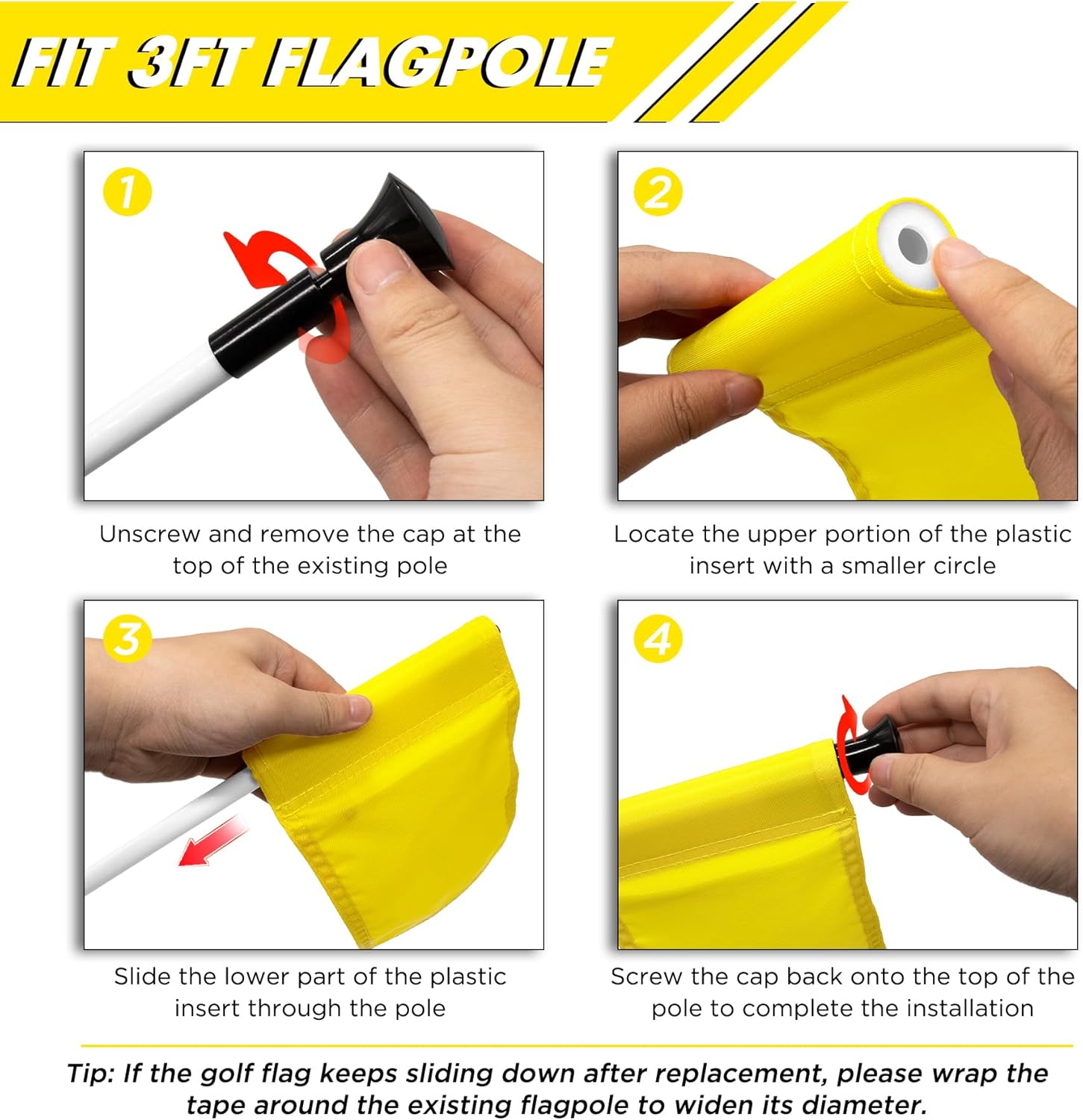 FIT 3FT FLAGPOLE

1

Unscrew and remove the cap at the top of the existing pole

2

Locate the upper portion of the plastic insert with a smaller circle

3

Slide the lower part of the plastic insert through the pole

4

Screw the cap back onto the top of the pole to complete the installation

Tip: If the golf flag keeps sliding down after replacement, please wrap the tape around the existing flagpole to widen its diameter.