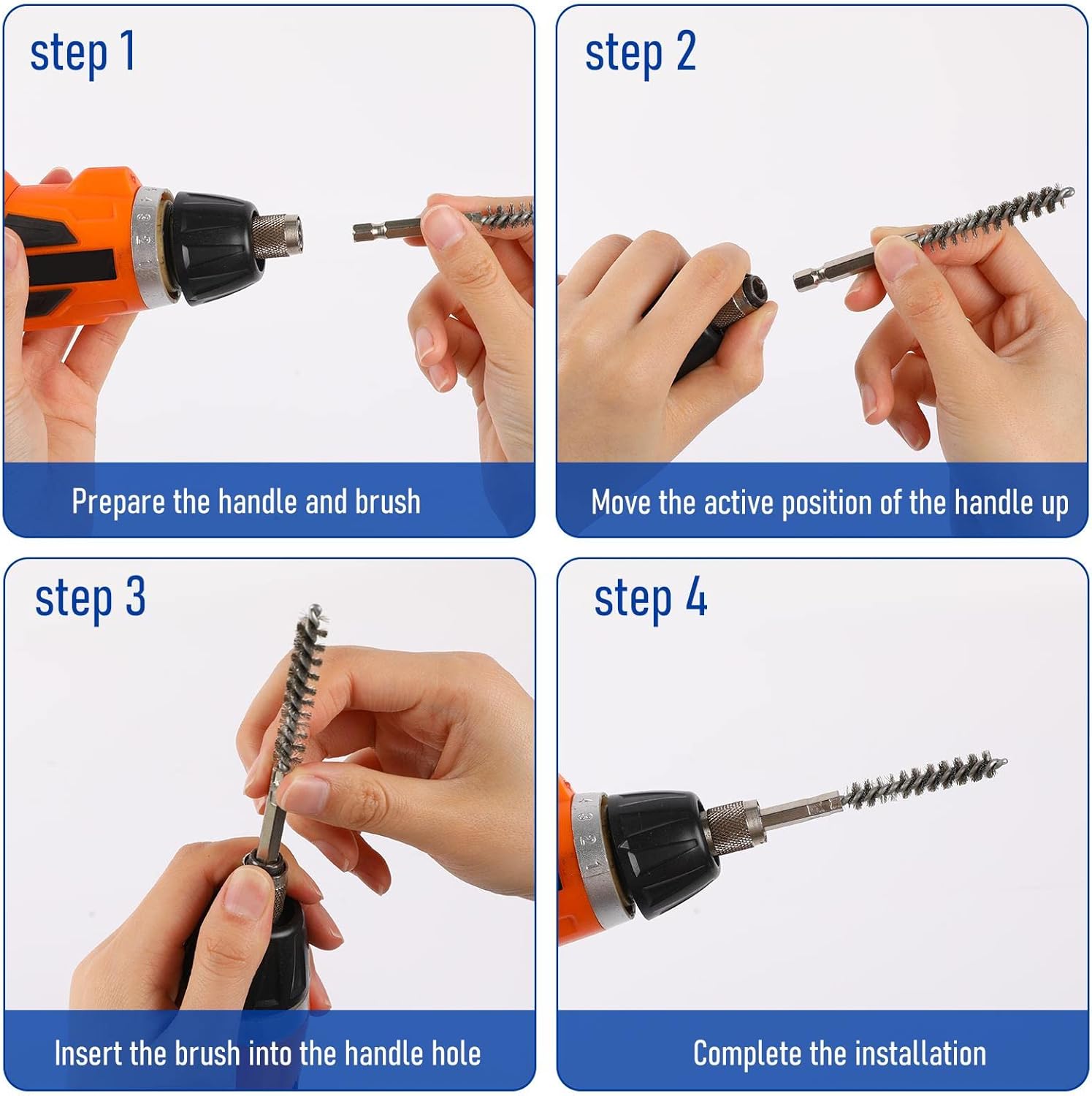 step 1

Prepare the handle and brush

step 2

Move the active position of the handle up

step 3

Insert the brush into the handle hole

step 4

Complete the installation