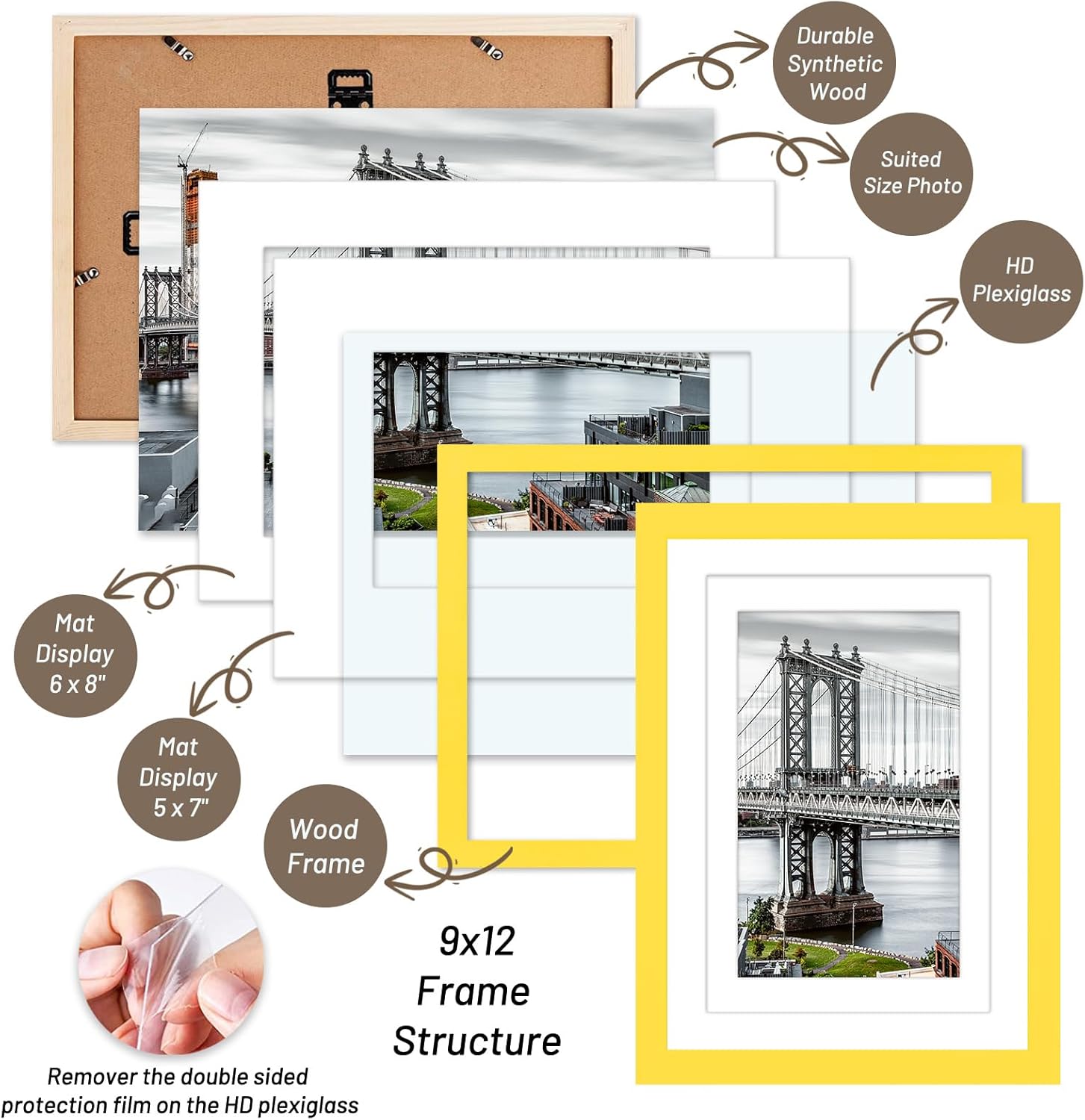 Durable Synthetic Wood

Suited Size Photo

HD Plexiglass

Mat Display 6 x 8"

Mat Display 5 x 7"

Wood Frame

9x12 Frame Structure

Remover the double sided protection film on the HD plexiglass