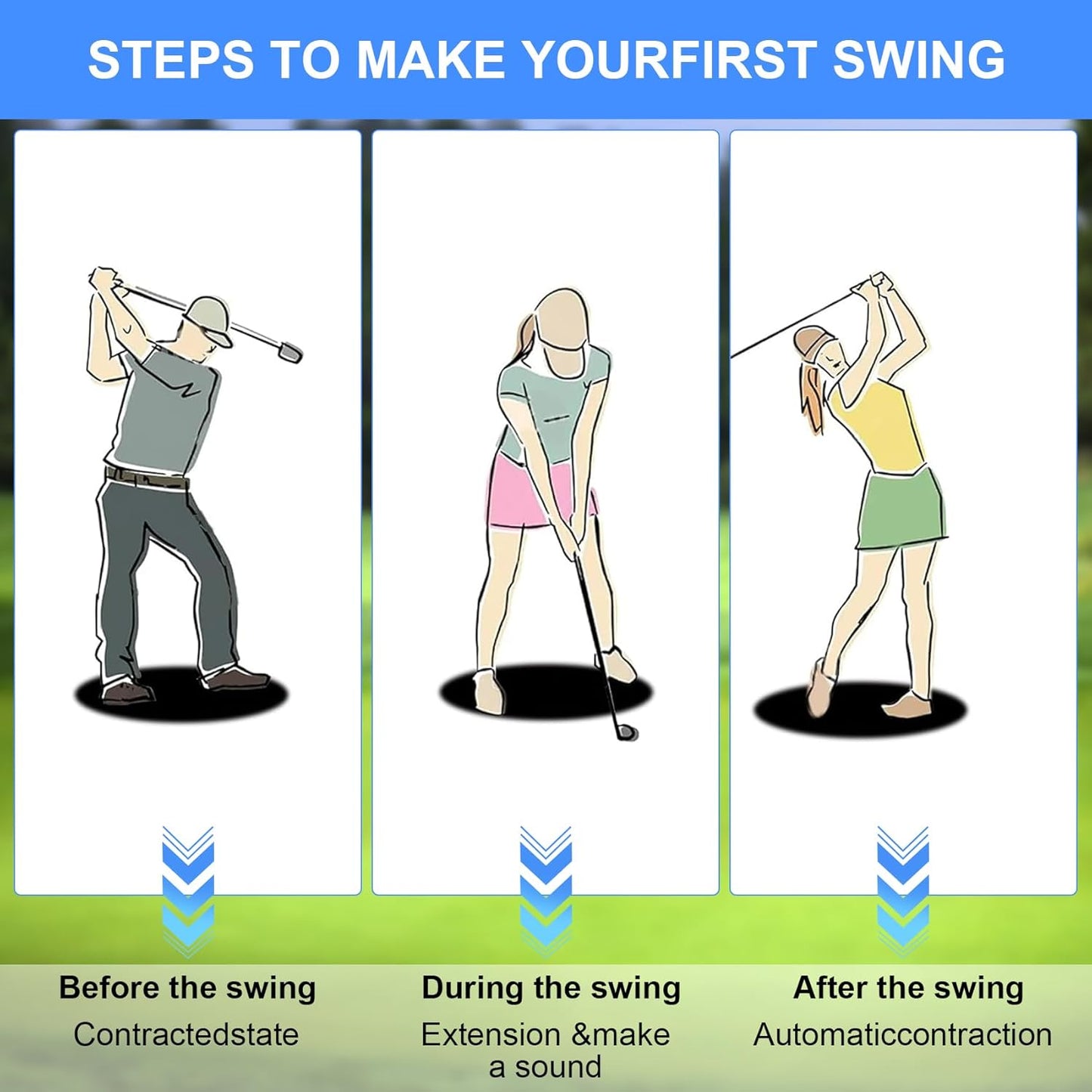 STEPS TO MAKE YOURFIRST SWING

Before the swing
Contractedstate

During the swing
Extension &make a sound

After the swing
Automaticcontraction