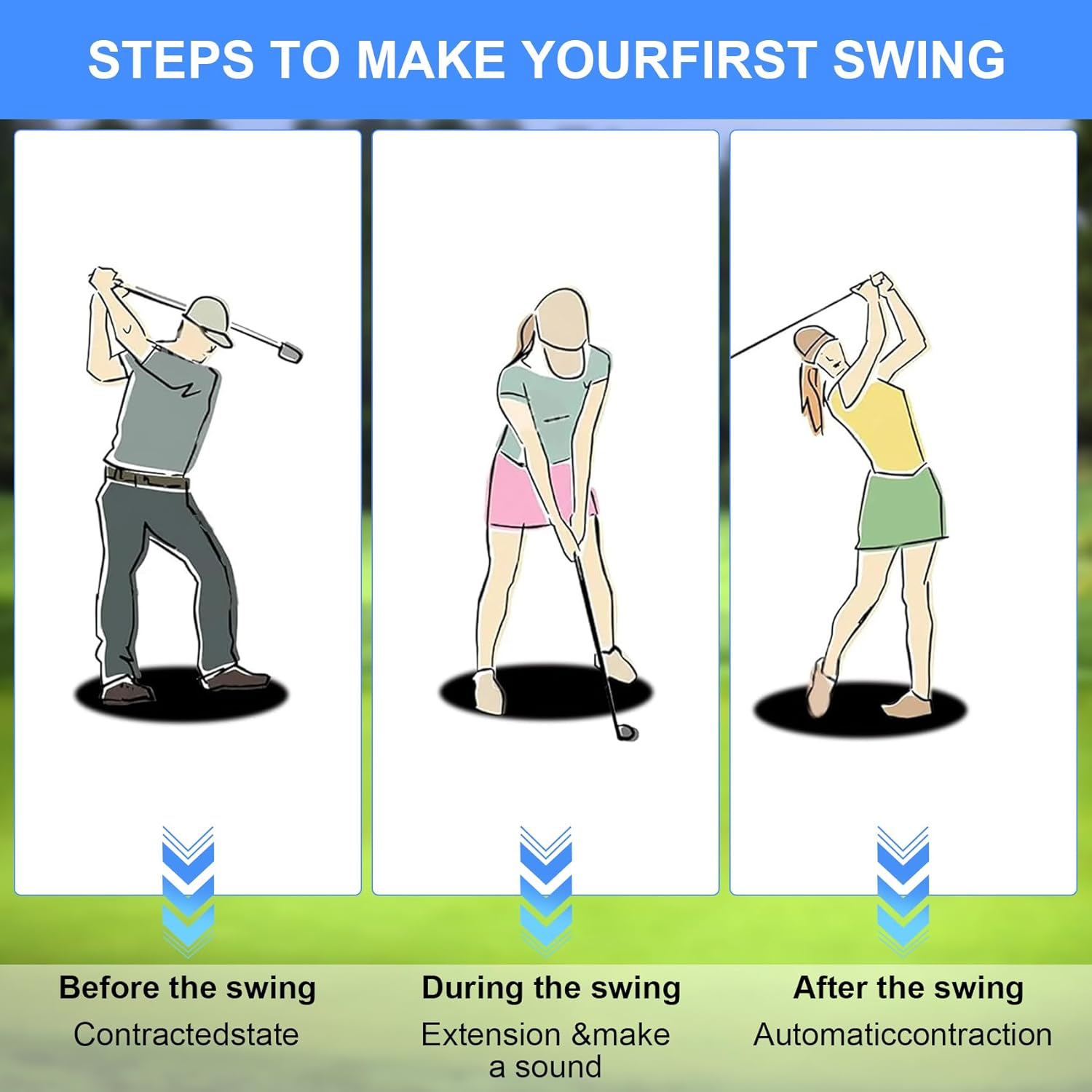 STEPS TO MAKE YOURFIRST SWING

Before the swing
Contractedstate

During the swing
Extension &make a sound

After the swing
Automaticcontraction