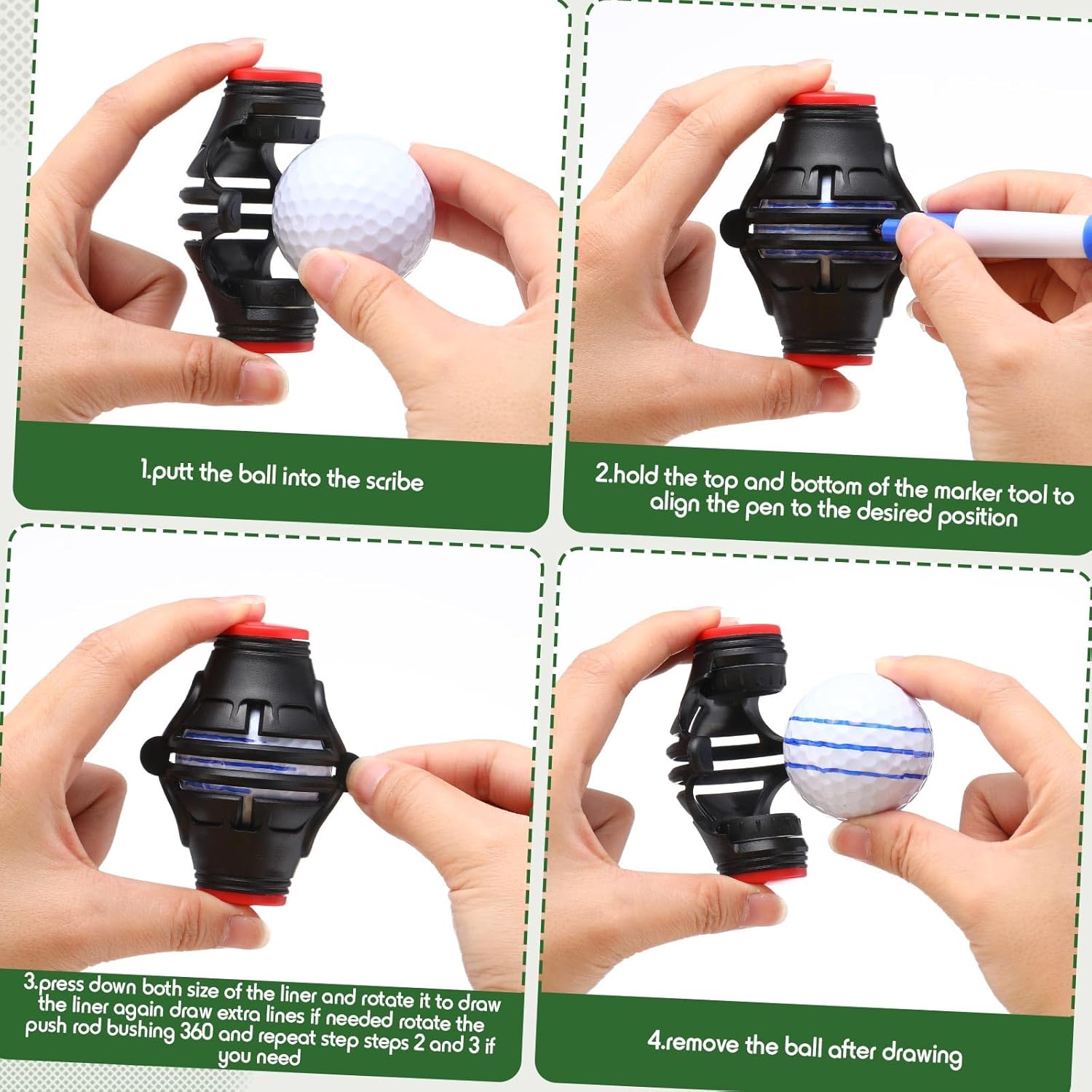 1.putt the ball into the scribe

2.hold the top and bottom of the marker tool to align the pen to the desired position

3.press down both size of the liner and rotate it to draw the liner again draw extra lines if needed rotate the push rod bushing 360 and repeat step steps 2 and 3 if you need

4.remove the ball after drawing