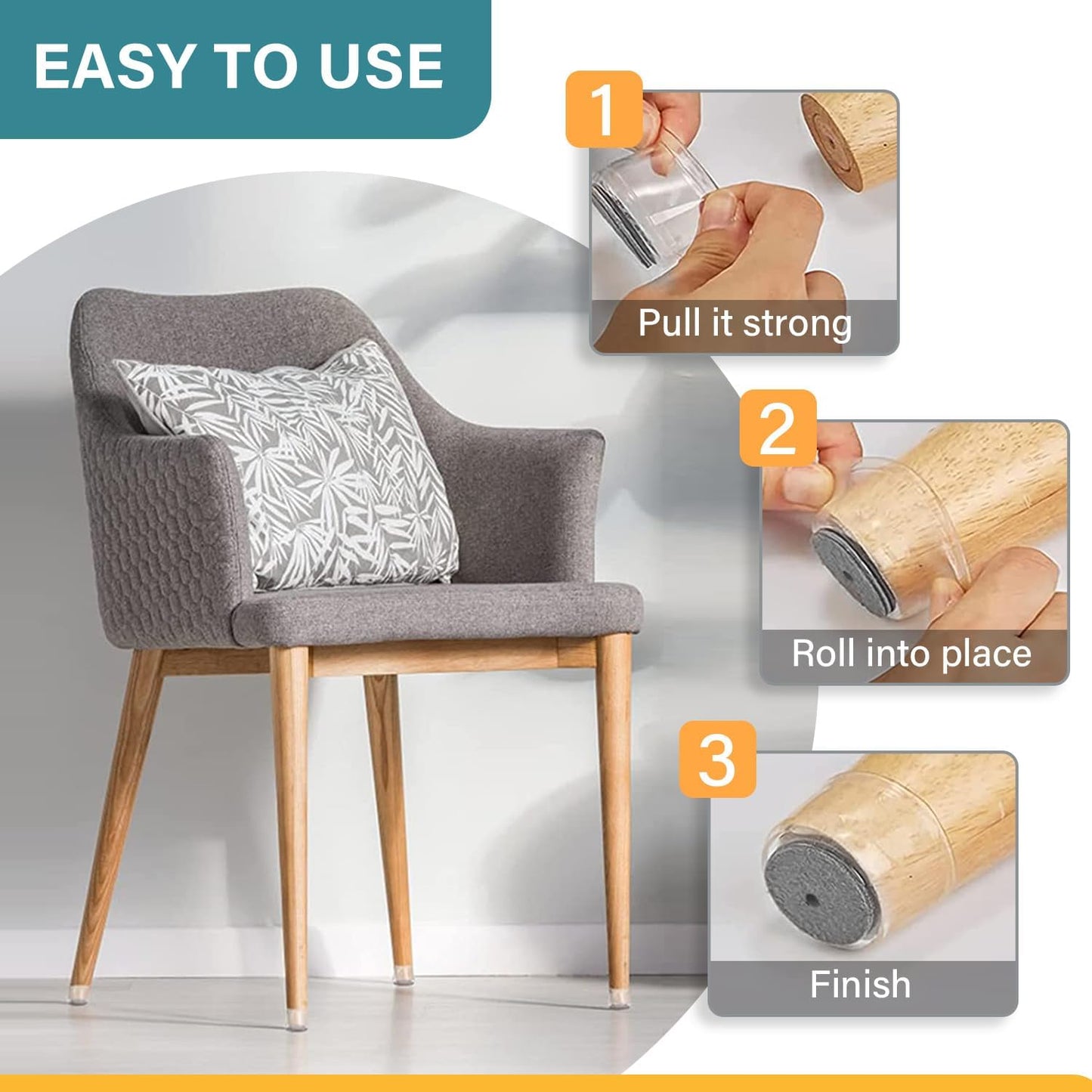 EASY TO USE

1

Pull it strong

2

Roll into place

3

Finish