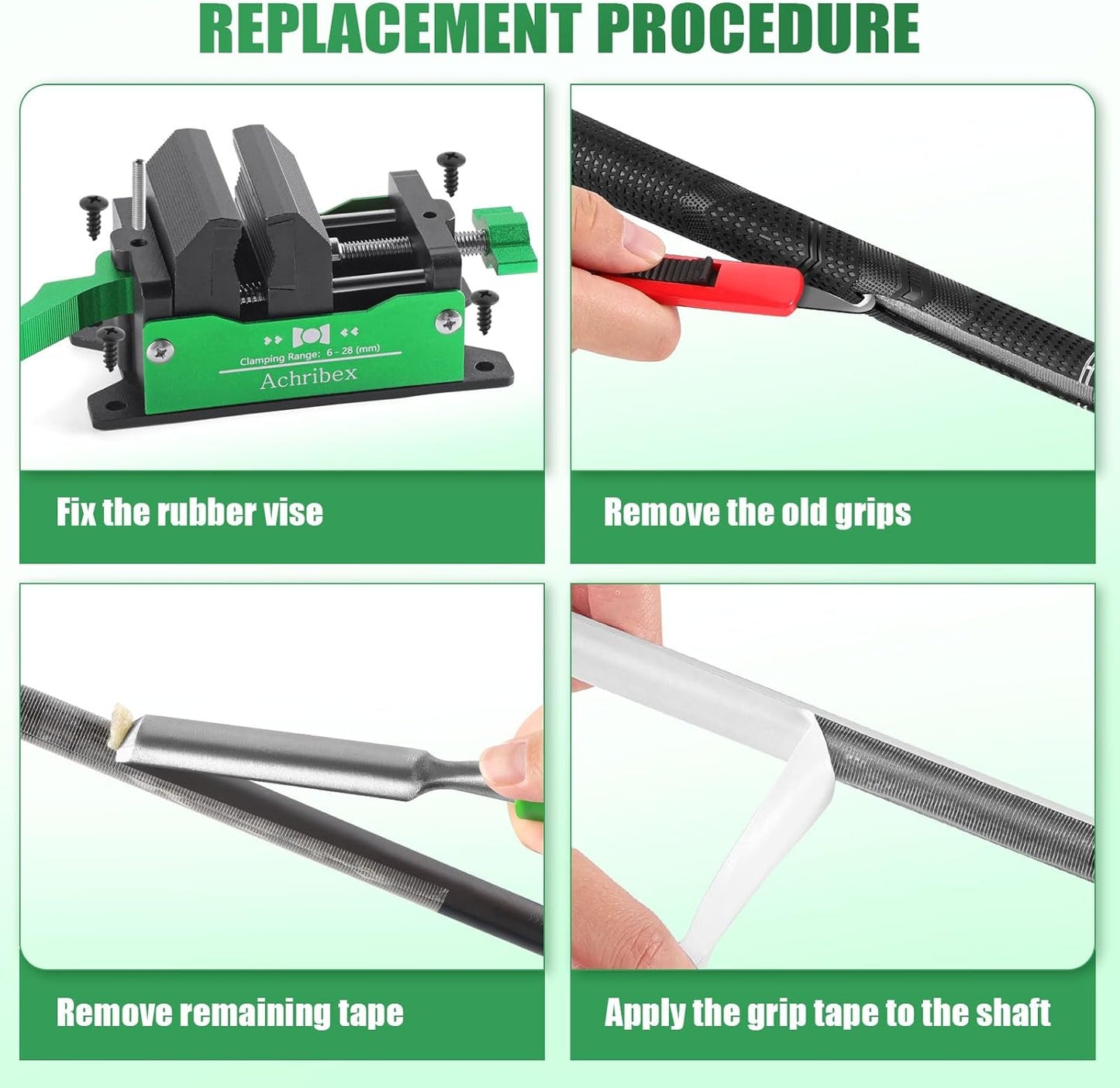 REPLACEMENT PROCEDURE

Clamping Range: 6 - 28 (mm)
Achribex

Fix the rubber vise

Remove the old grips

Remove remaining tape

Apply the grip tape to the shaft