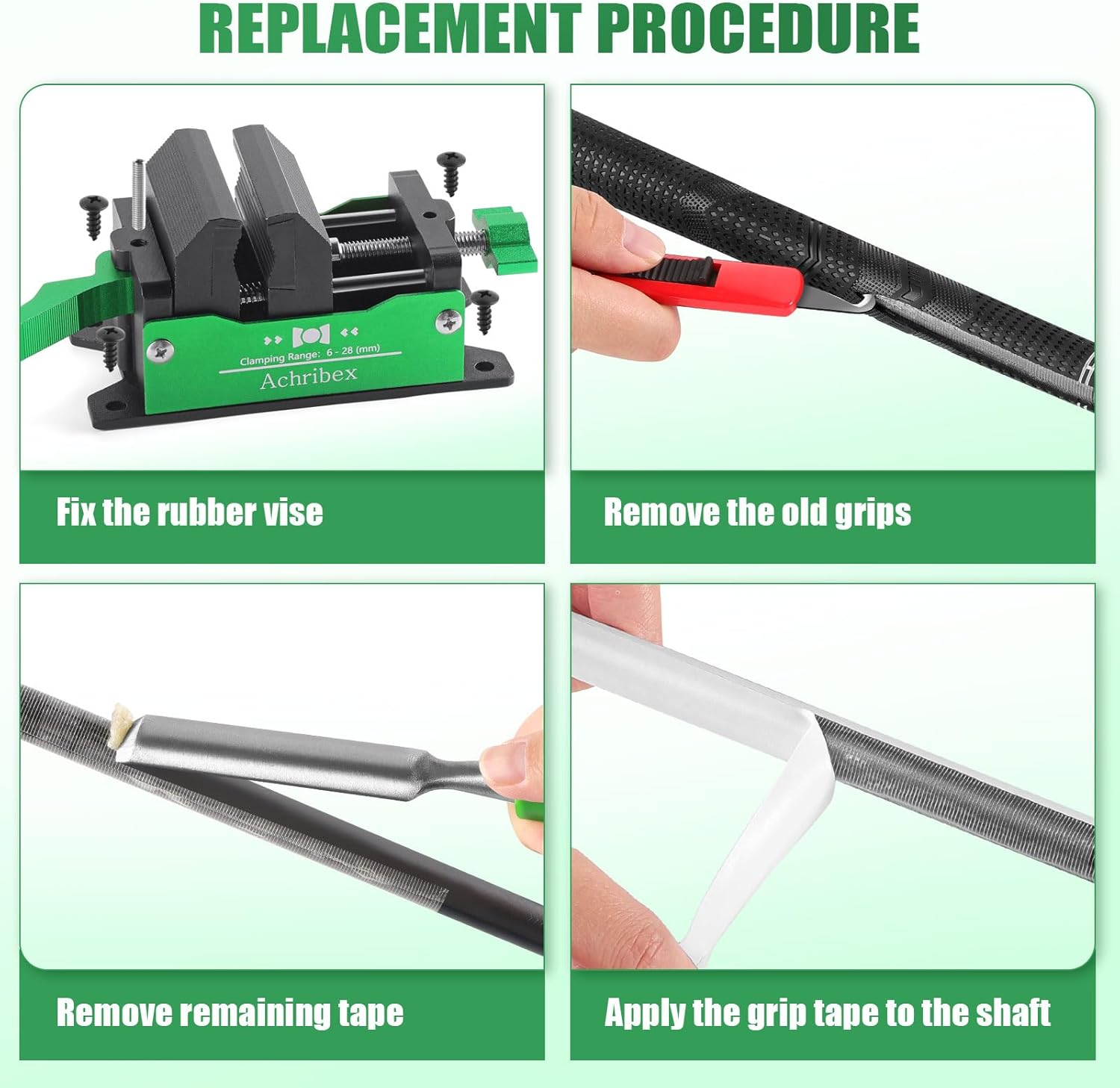 REPLACEMENT PROCEDURE

Clamping Range: 6 - 28 (mm)
Achribex

Fix the rubber vise

Remove the old grips

Remove remaining tape

Apply the grip tape to the shaft