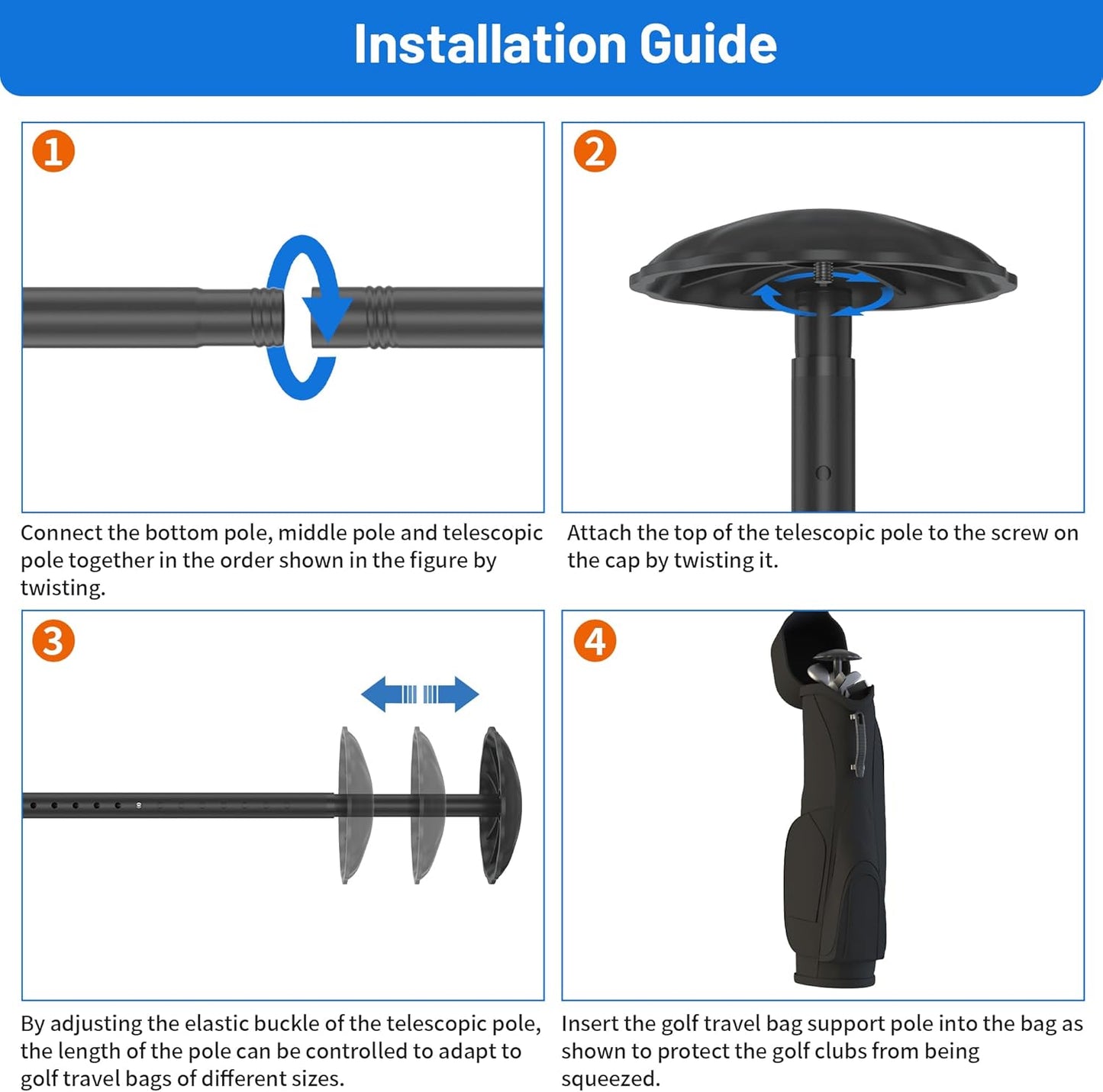 Installation Guide

1

Connect the bottom pole, middle pole and telescopic pole together in the order shown in the figure by twisting.

2

Attach the top of the telescopic pole to the screw on the cap by twisting it.

3

By adjusting the elastic buckle of the telescopic pole, the length of the pole can be controlled to adapt to golf travel bags of different sizes.

4

Insert the golf travel bag support pole into the bag as shown to protect the golf clubs from being squeezed.