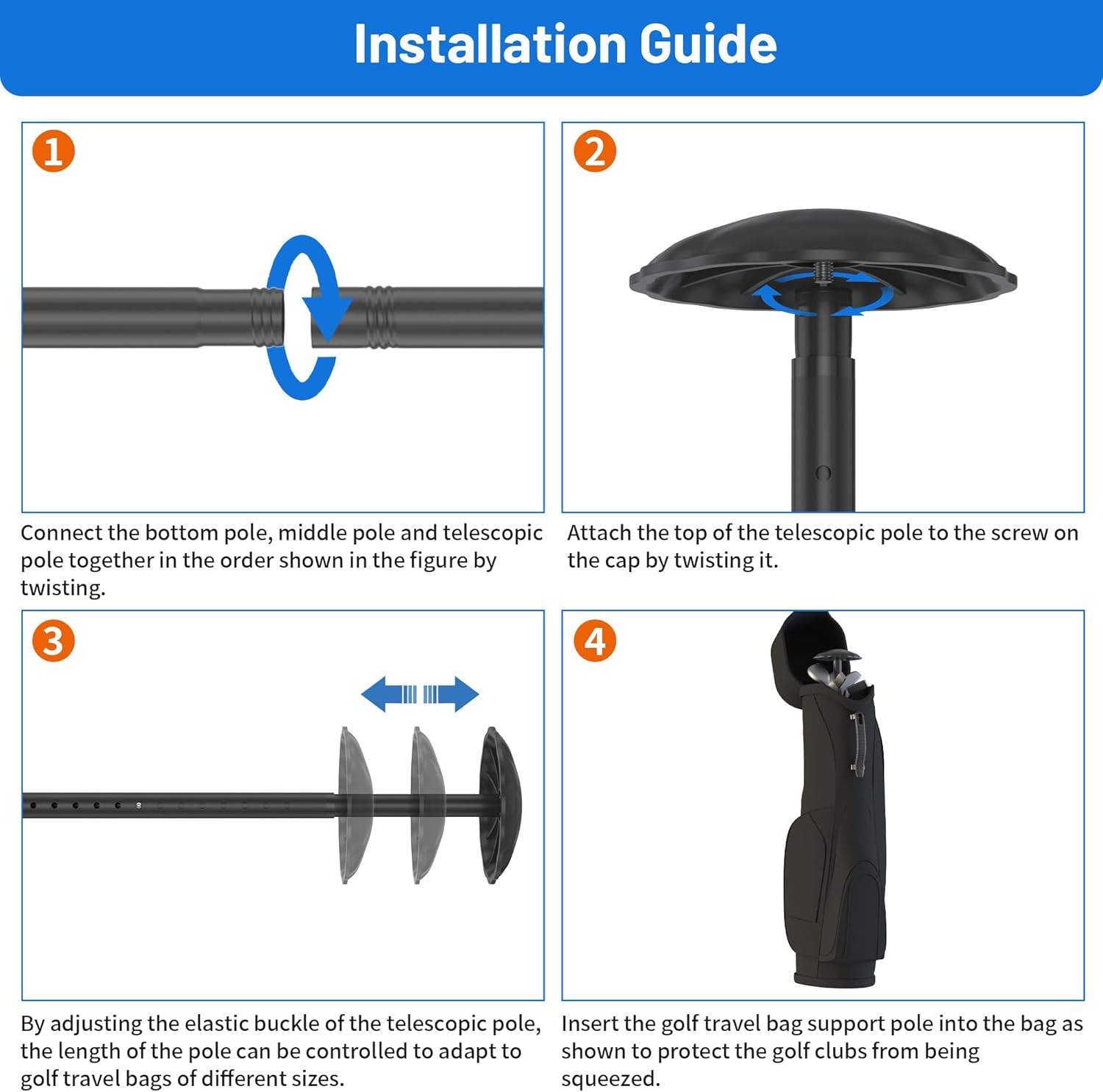 Installation Guide

1

Connect the bottom pole, middle pole and telescopic pole together in the order shown in the figure by twisting.

2

Attach the top of the telescopic pole to the screw on the cap by twisting it.

3

By adjusting the elastic buckle of the telescopic pole, the length of the pole can be controlled to adapt to golf travel bags of different sizes.

4

Insert the golf travel bag support pole into the bag as shown to protect the golf clubs from being squeezed.