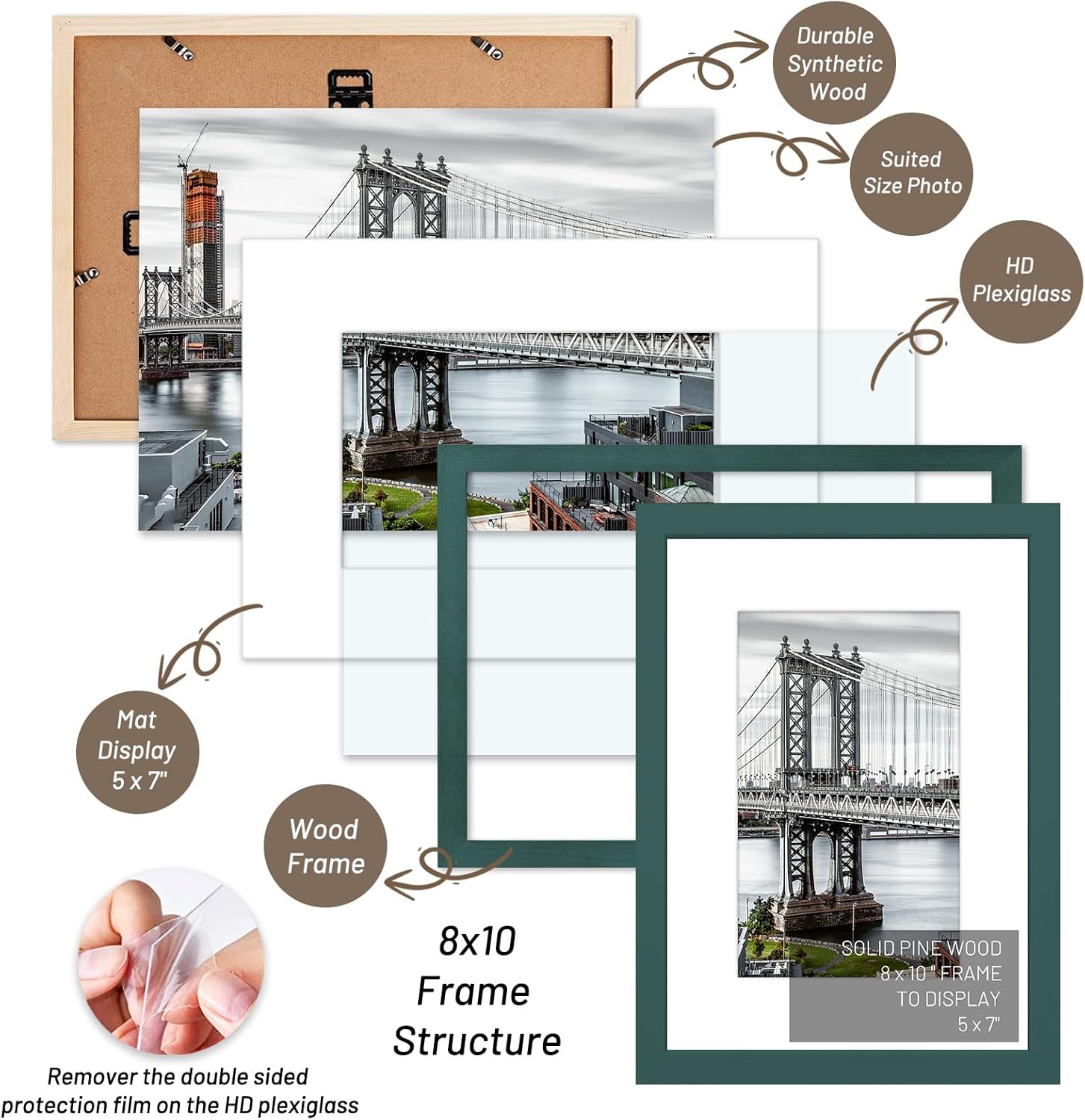 Durable Synthetic Wood

Suited Size Photo

HD Plexiglass

Mat Display 5 x 7"

Wood Frame

8x10 Frame Structure

SOLID PINE WOOD 8 x 10 " FRAME TO DISPLAY 5 x 7"

Remover the double sided protection film on the HD plexiglass