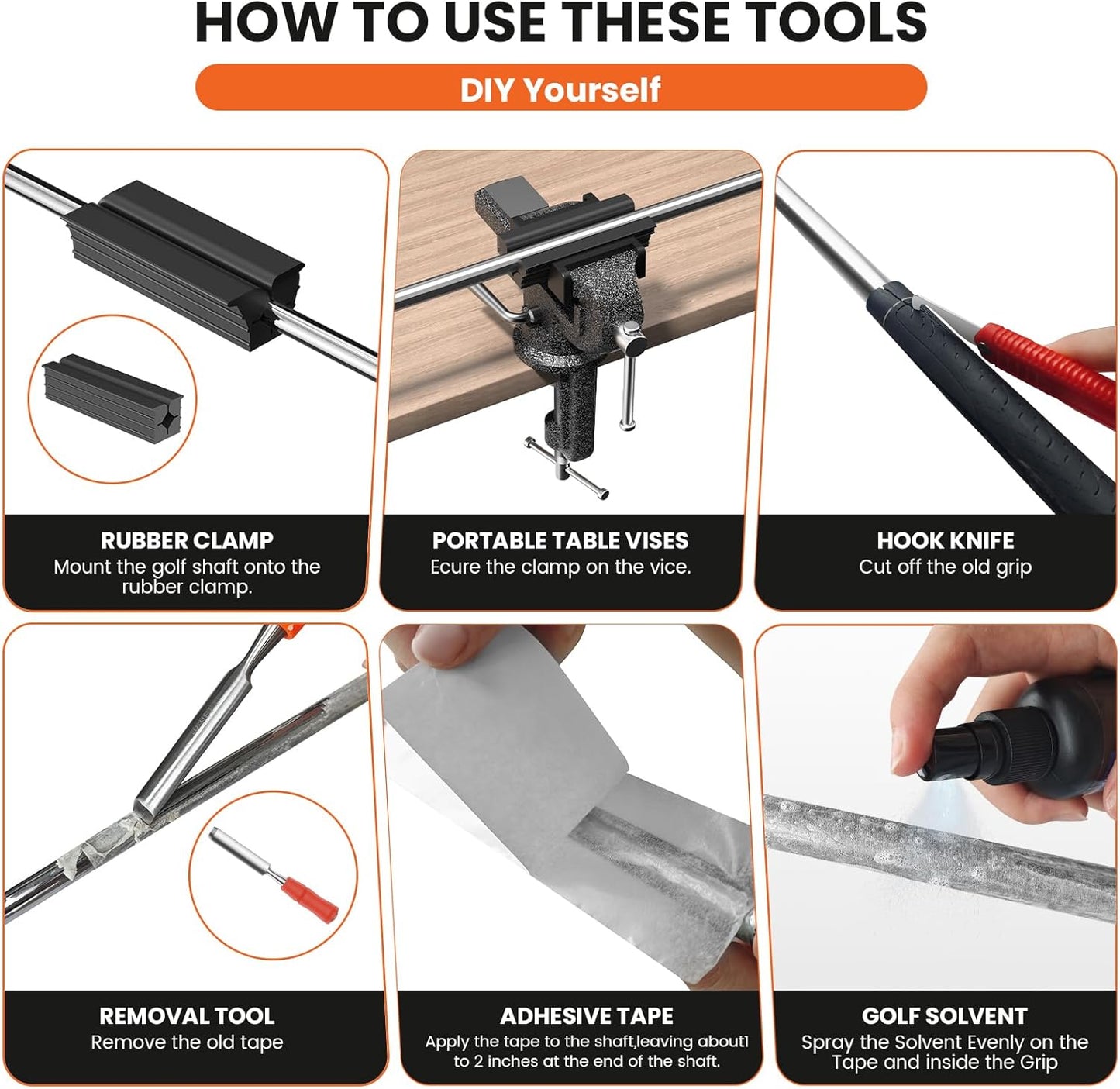 HOW TO USE THESE TOOLS

DIY Yourself

RUBBER CLAMP
Mount the golf shaft onto the rubber clamp.

PORTABLE TABLE VISES
Ecure the clamp on the vice.

HOOK KNIFE
Cut off the old grip

REMOVAL TOOL
Remove the old tape

ADHESIVE TAPE
Apply the tape to the shaft,leaving about1 to 2 inches at the end of the shaft.

GOLF SOLVENT
Spray the Solvent Evenly on the Tape and inside the Grip