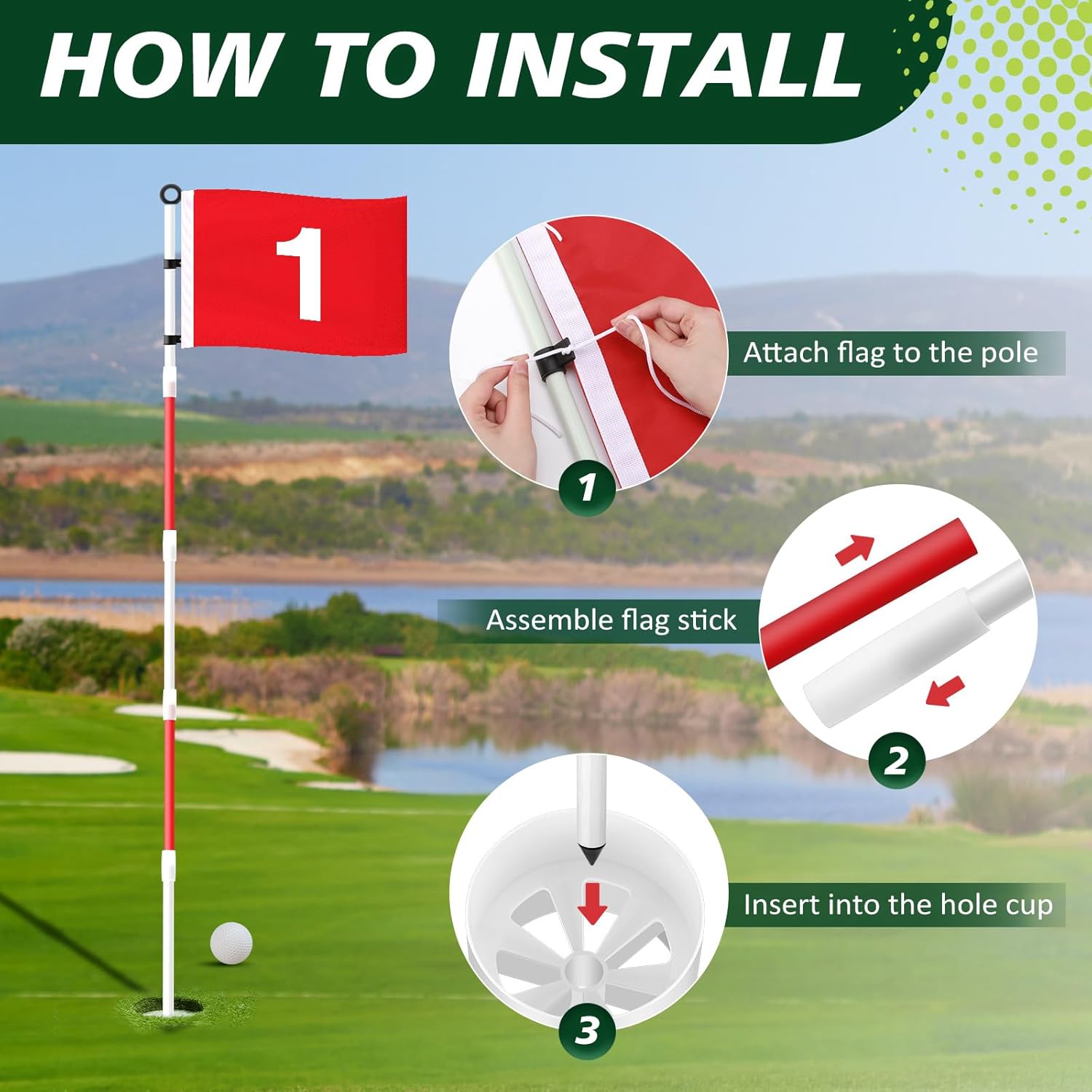 HOW TO INSTALL

1

Attach flag to the pole

1

Assemble flag stick

2

Insert into the hole cup

3