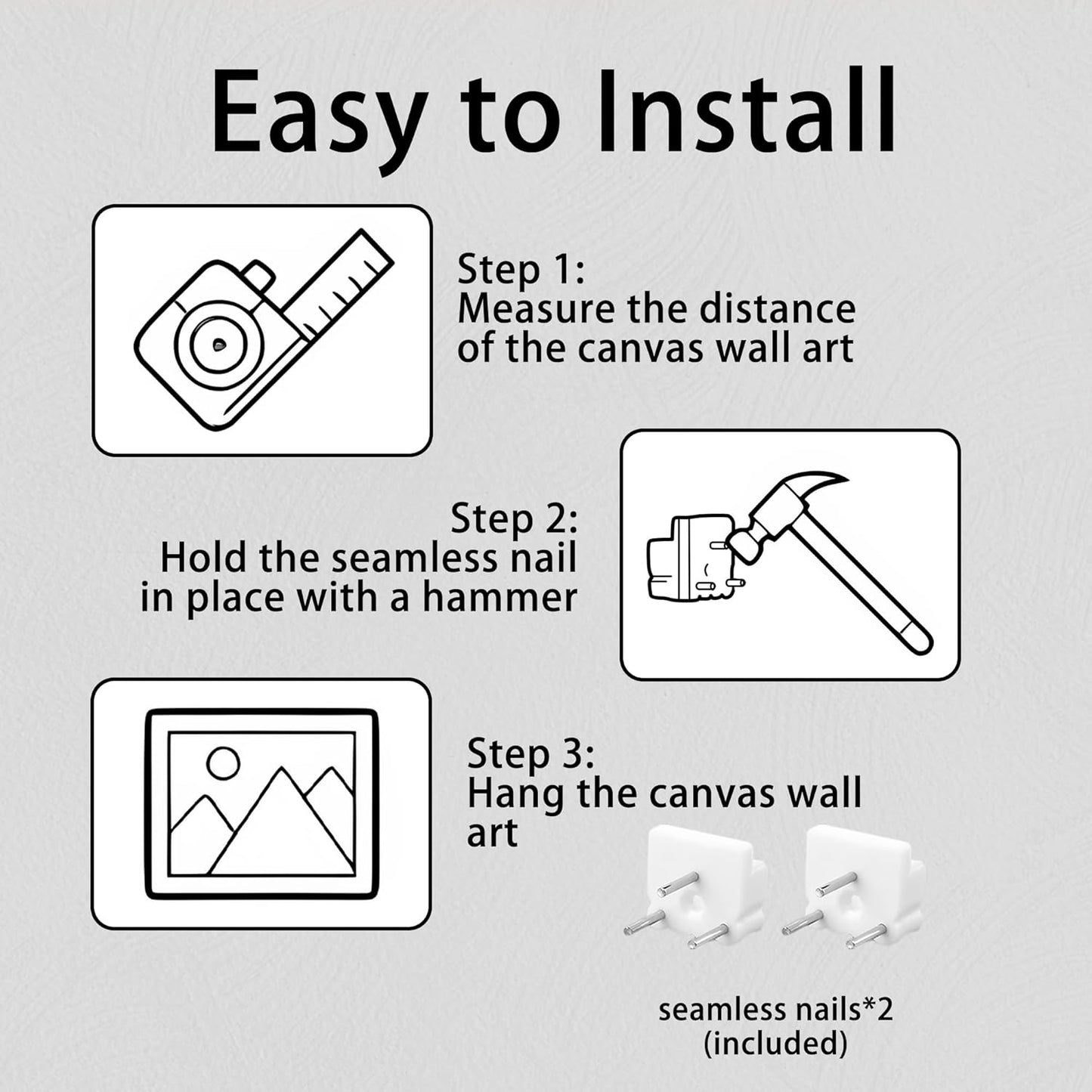 Easy to Install

Step 1:
Measure the distance of the canvas wall art

Step 2:
Hold the seamless nail in place with a hammer

Step 3:
Hang the canvas wall art

seamless nails*2
(included)