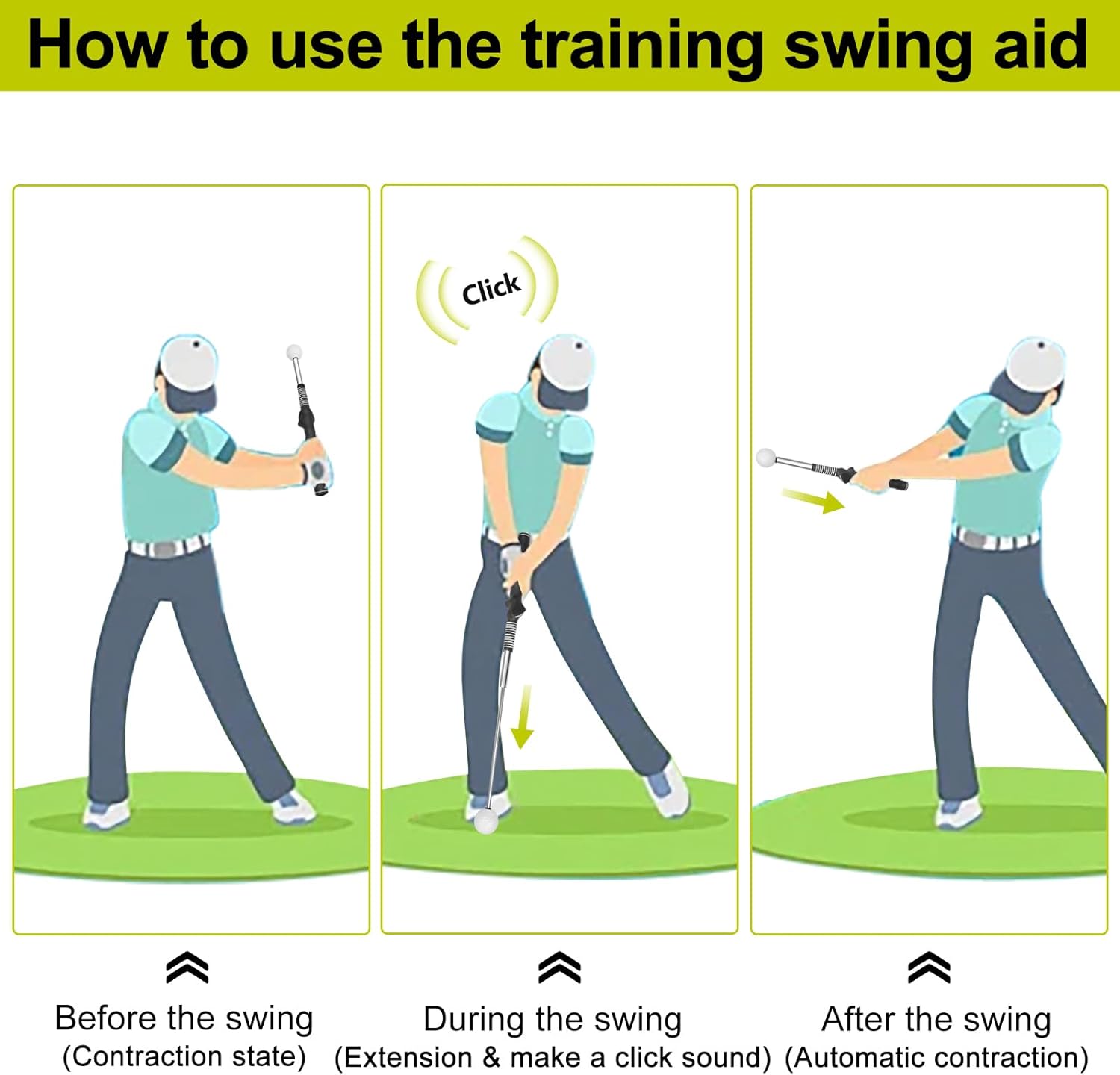 How to use the training swing aid

Click

Before the swing
(Contraction state)

During the swing
(Extension & make a click sound)

After the swing
(Automatic contraction)