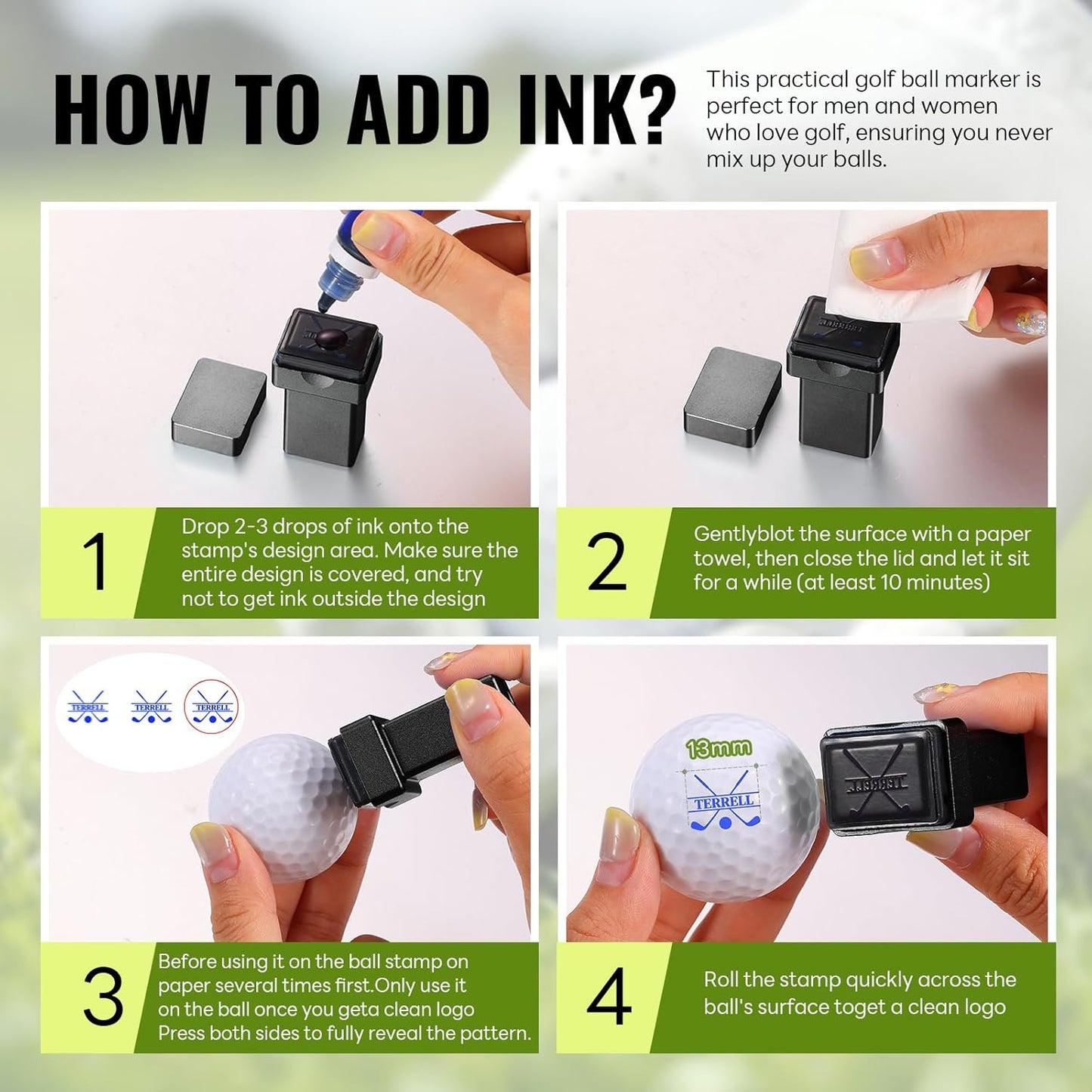 HOW TO ADD INK?

This practical golf ball marker is perfect for men and women who love golf, ensuring you never mix up your balls.

1

Drop 2-3 drops of ink onto the stamp's design area. Make sure the entire design is covered, and try not to get ink outside the design

2

Gentlyblot the surface with a paper towel, then close the lid and let it sit for a while (at least 10 minutes)

TERRELL TERRELL TERRELL

3

Before using it on the ball stamp on paper several times first.Only use it on the ball once you geta clean logo Press both sides to fully reveal the pattern.

13mm

TERRELL

4

Roll the stamp quickly across the ball's surface toget a clean logo