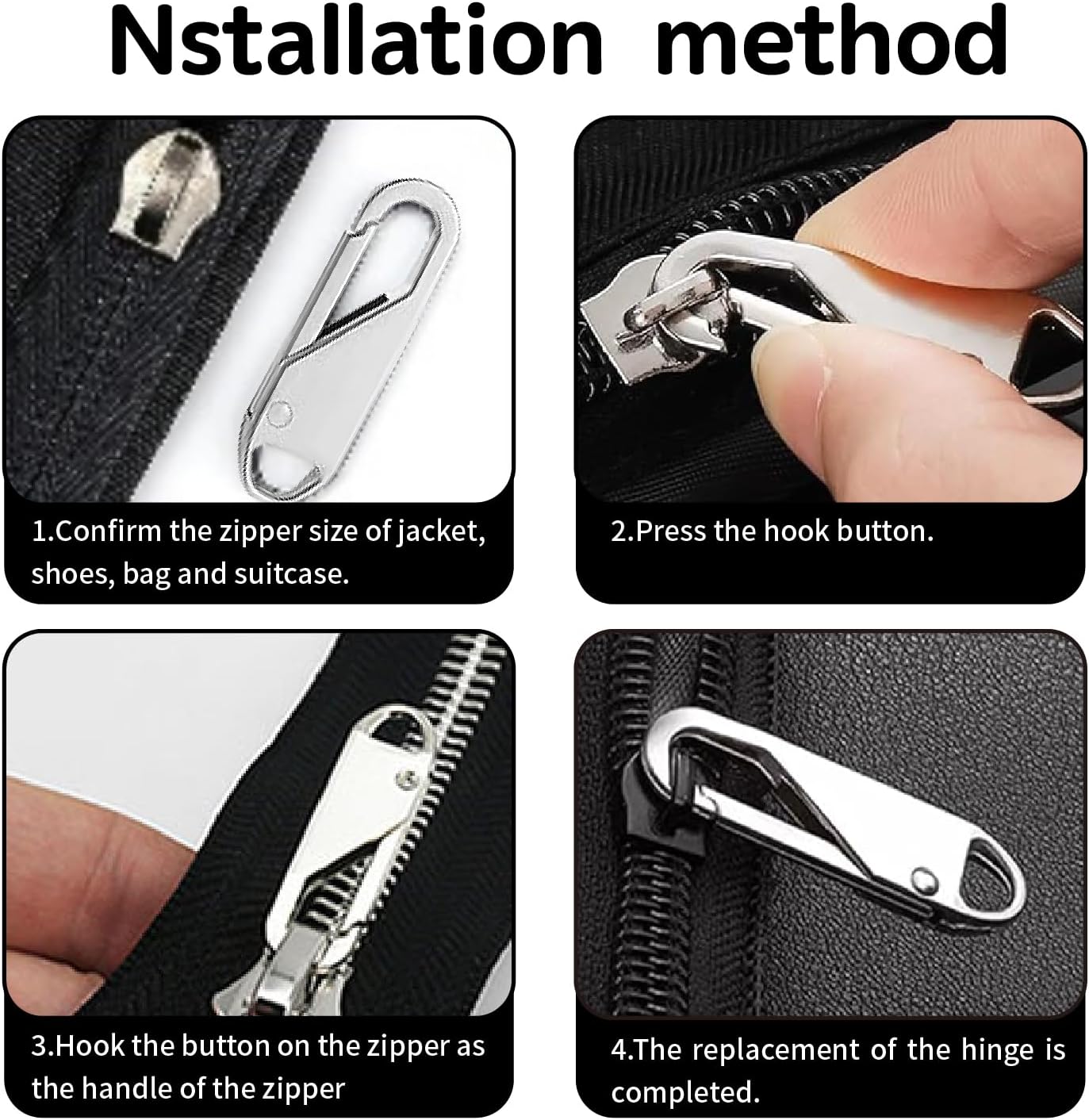 Nstallation method

1.Confirm the zipper size of jacket, shoes, bag and suitcase.

2.Press the hook button.

3.Hook the button on the zipper as the handle of the zipper

4.The replacement of the hinge is completed.