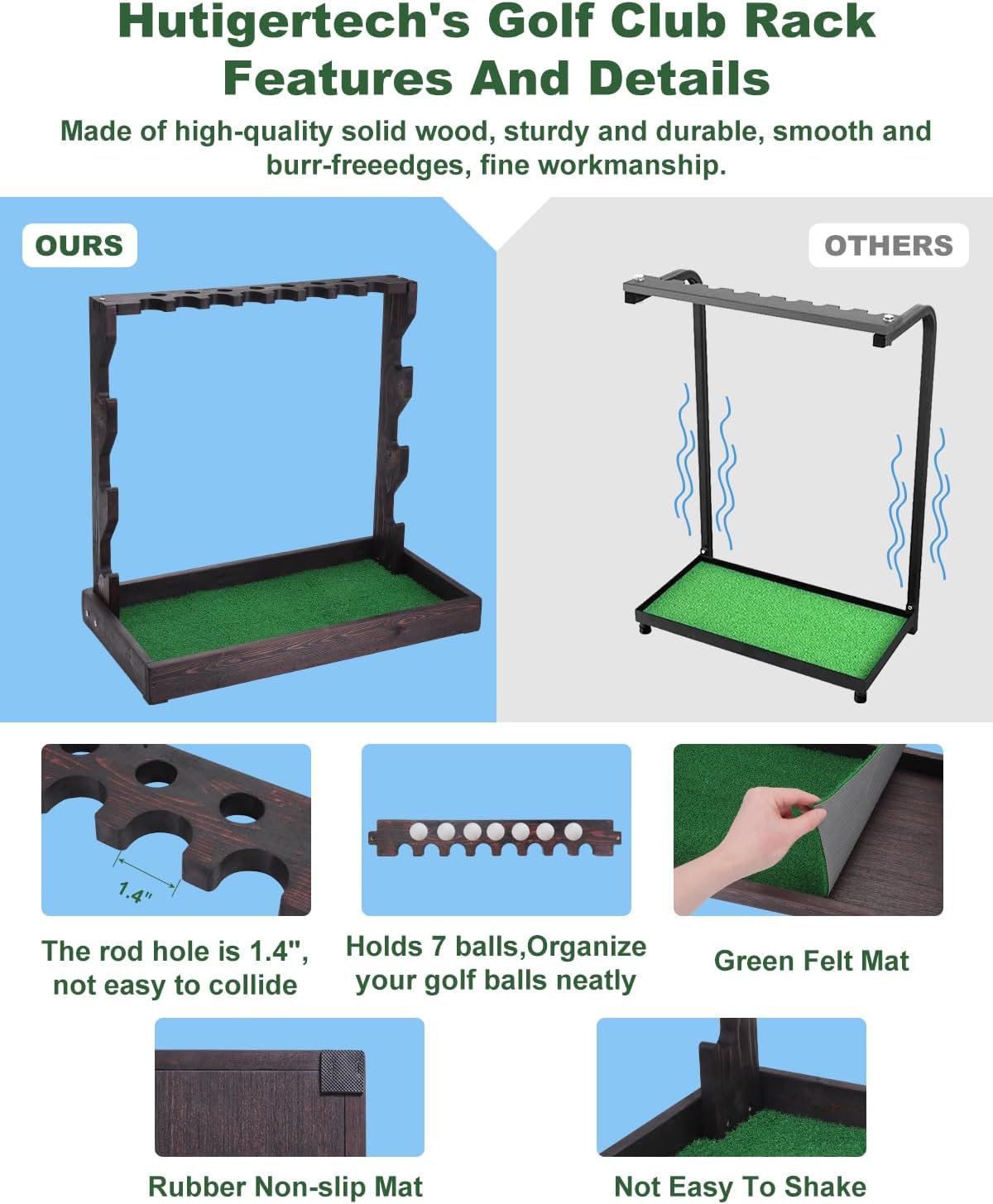 Hutigertech's Golf Club Rack Features And Details

Made of high-quality solid wood, sturdy and durable, smooth and burr-freeedges, fine workmanship.

OURS

OTHERS

1.4"

The rod hole is 1.4", not easy to collide

Holds 7 balls,Organize your golf balls neatly

Green Felt Mat

Rubber Non-slip Mat

Not Easy To Shake