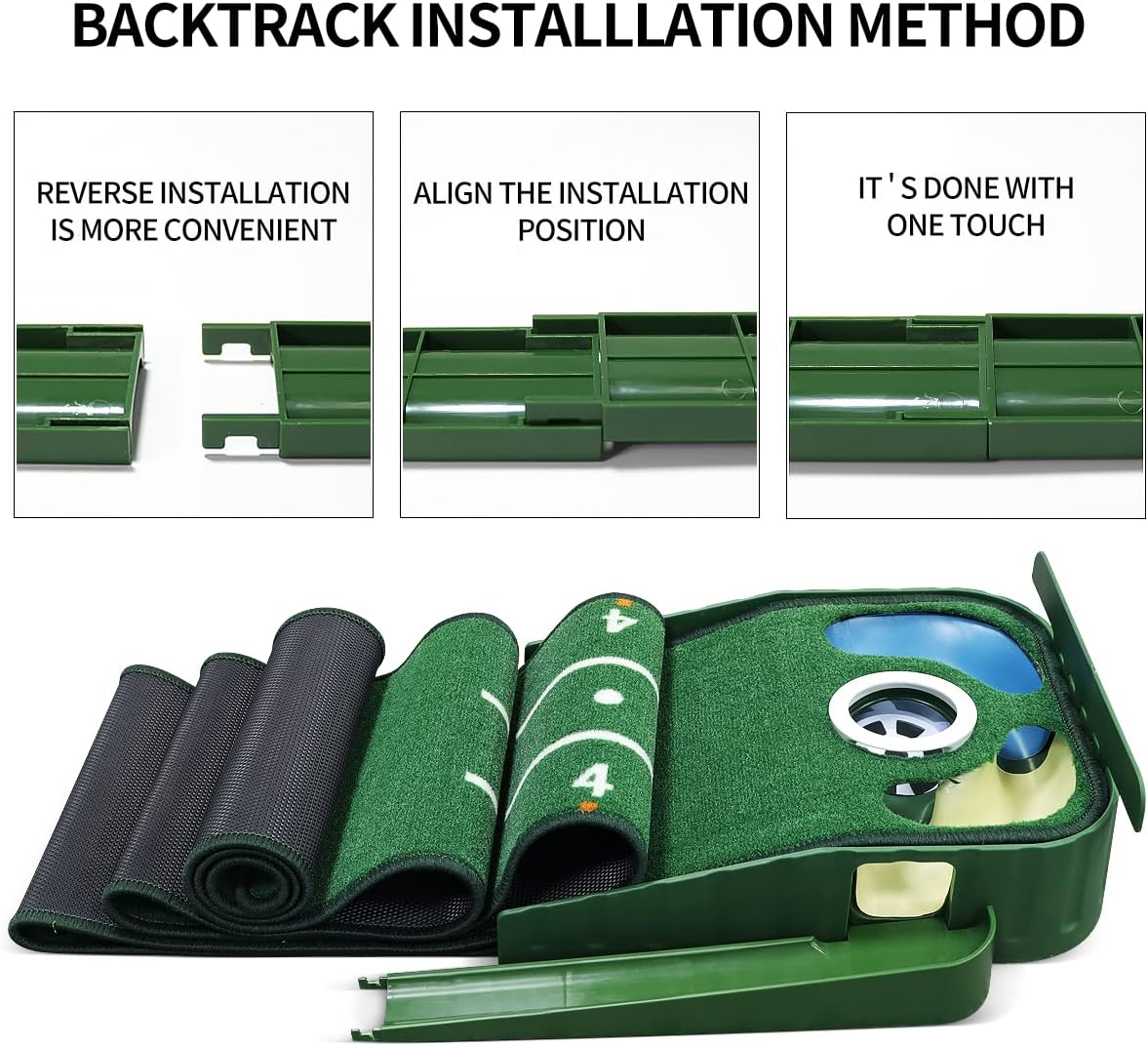 BACKTRACK INSTALLLATION METHOD

REVERSE INSTALLATION IS MORE CONVENIENT

ALIGN THE INSTALLATION POSITION

IT ' S DONE WITH ONE TOUCH

4

4