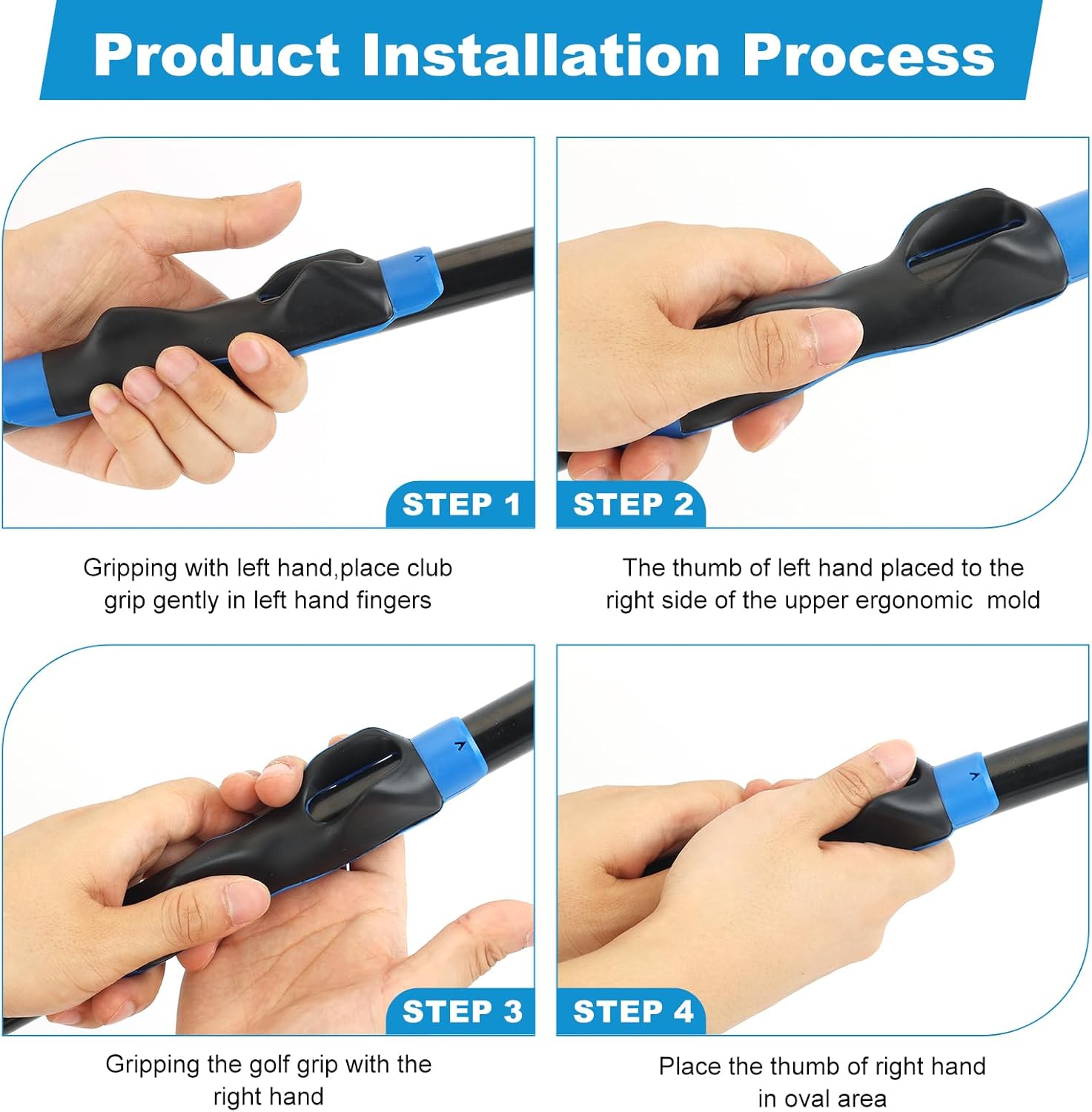 Product Installation Process

STEP 1

Gripping with left hand,place club grip gently in left hand fingers

STEP 2

The thumb of left hand placed to the right side of the upper ergonomic mold

STEP 3

Gripping the golf grip with the right hand

STEP 4

Place the thumb of right hand in oval area