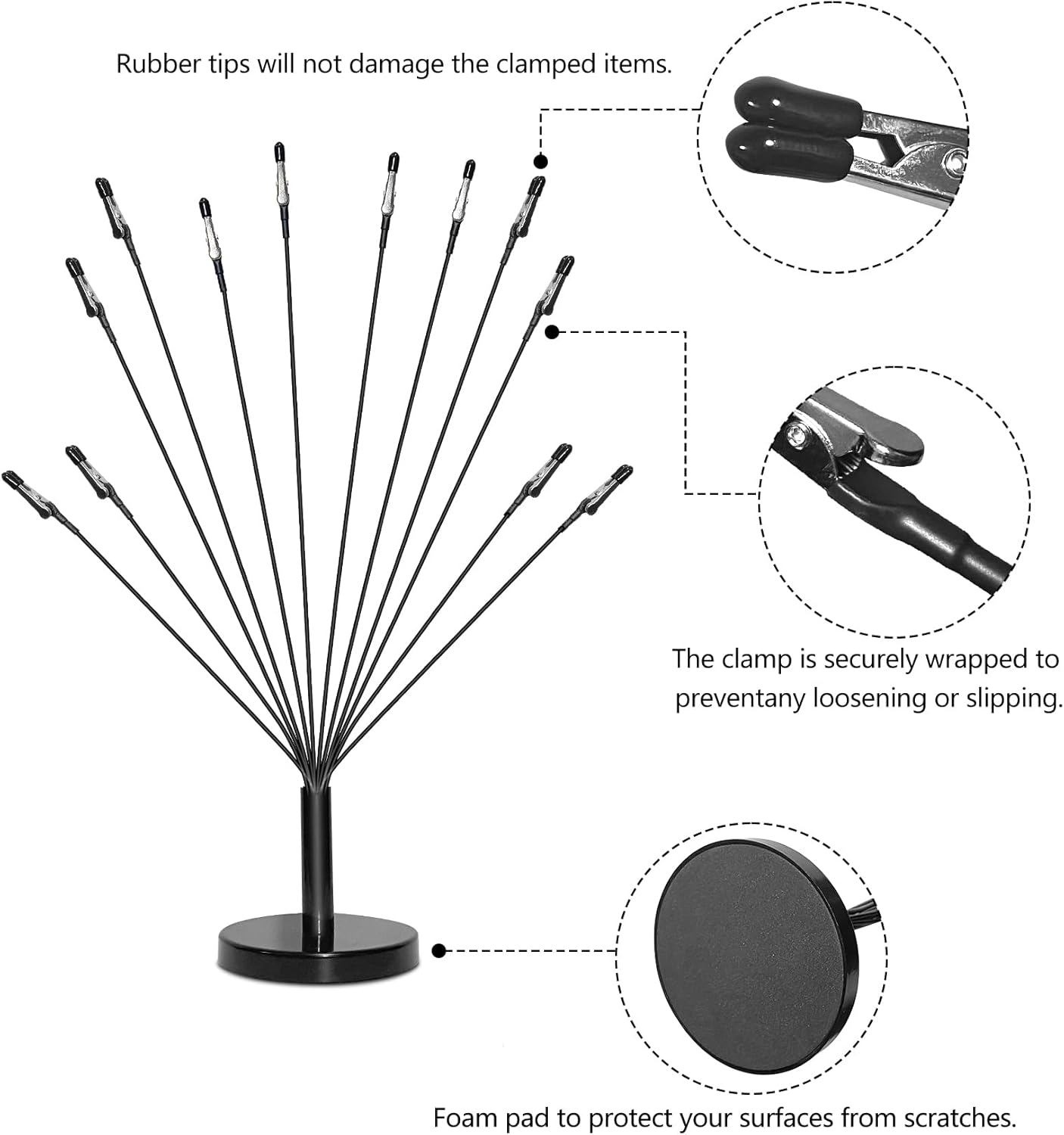 Rubber tips will not damage the clamped items.

The clamp is securely wrapped to preventany loosening or slipping.

Foam pad to protect your surfaces from scratches.