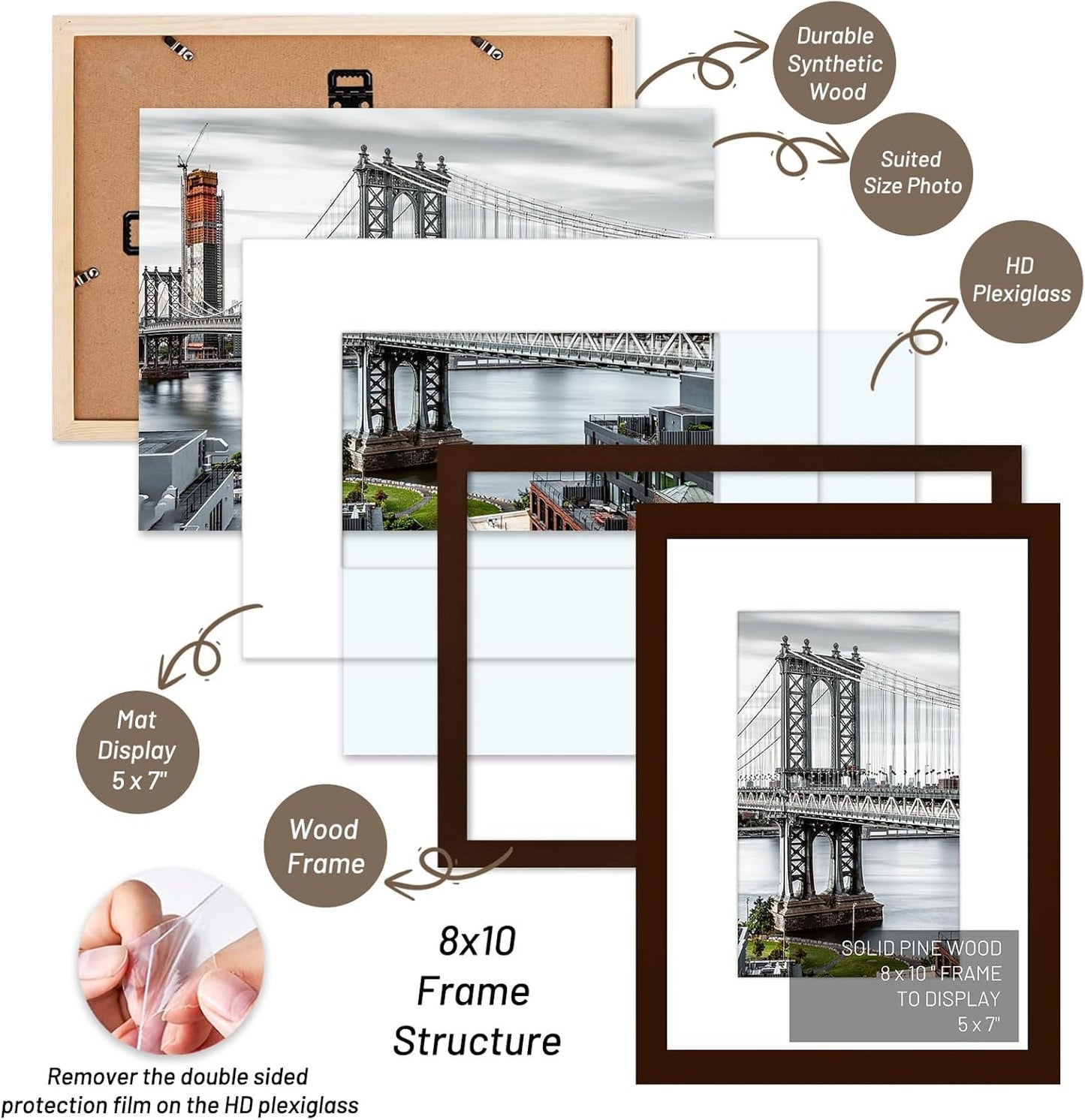 Durable Synthetic Wood

Suited Size Photo

HD Plexiglass

Mat Display 5 x 7"

Wood Frame

8x10 Frame Structure

SOLID PINE WOOD 8 x 10 " FRAME TO DISPLAY 5 x 7"

Remover the double sided protection film on the HD plexiglass