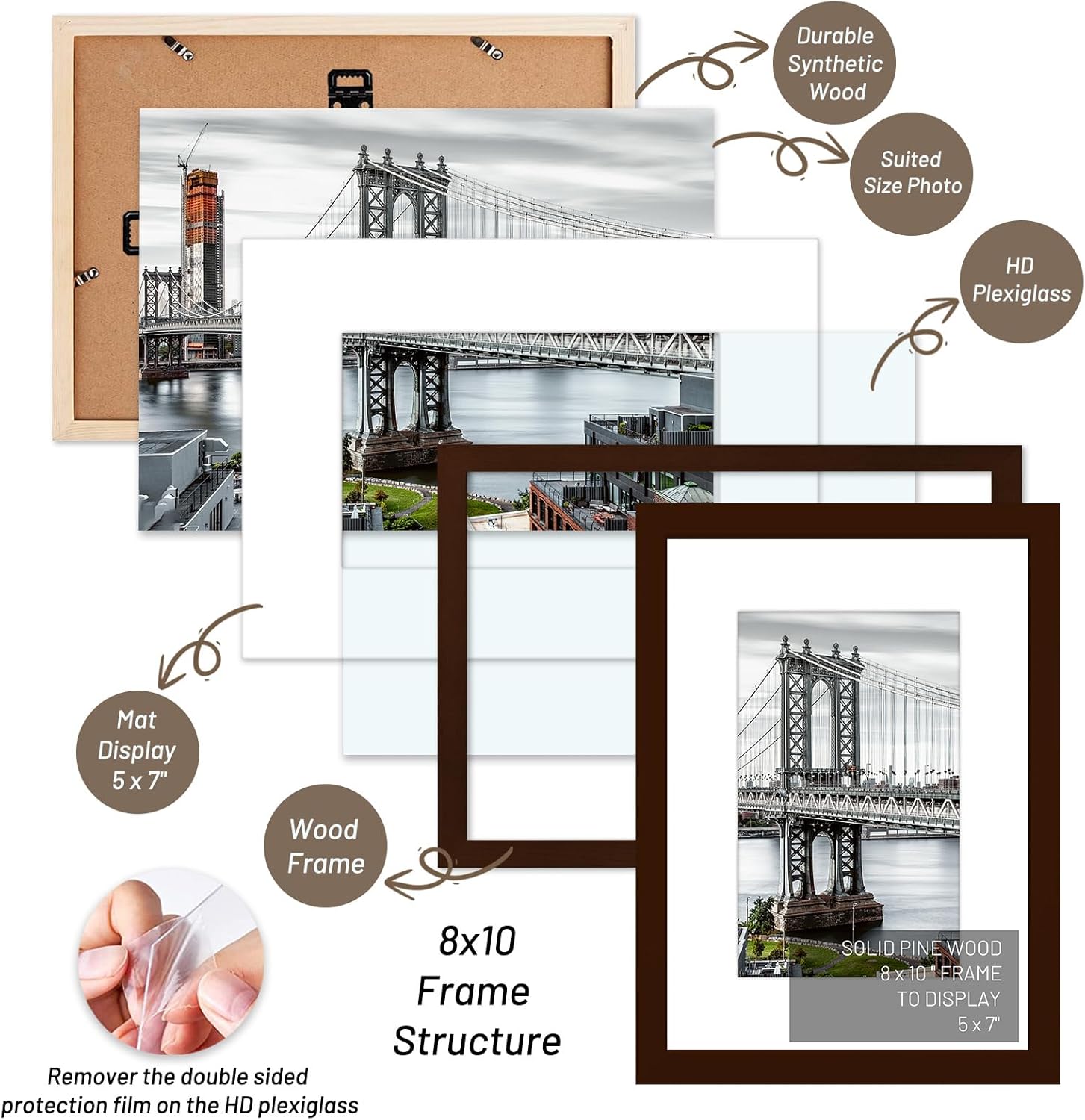 Durable Synthetic Wood

Suited Size Photo

HD Plexiglass

Mat Display 5 x 7"

Wood Frame

8x10 Frame Structure

SOLID PINE WOOD 8 x 10 " FRAME TO DISPLAY 5 x 7"

Remover the double sided protection film on the HD plexiglass