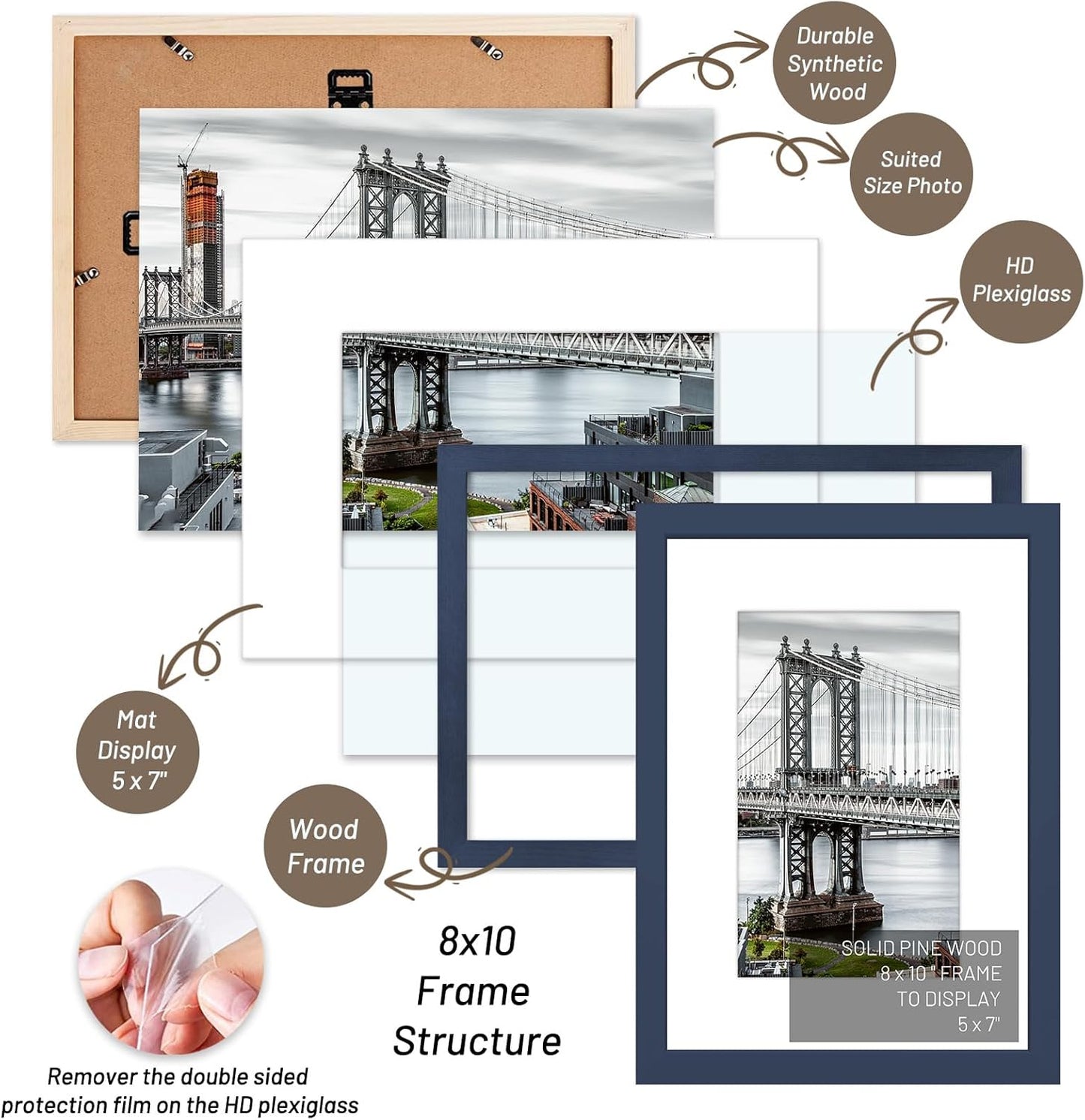 Durable Synthetic Wood

Suited Size Photo

HD Plexiglass

Mat Display 5 x 7"

Wood Frame

8x10 Frame Structure

SOLID PINE WOOD 8 x 10 " FRAME TO DISPLAY 5 x 7"

Remover the double sided protection film on the HD plexiglass