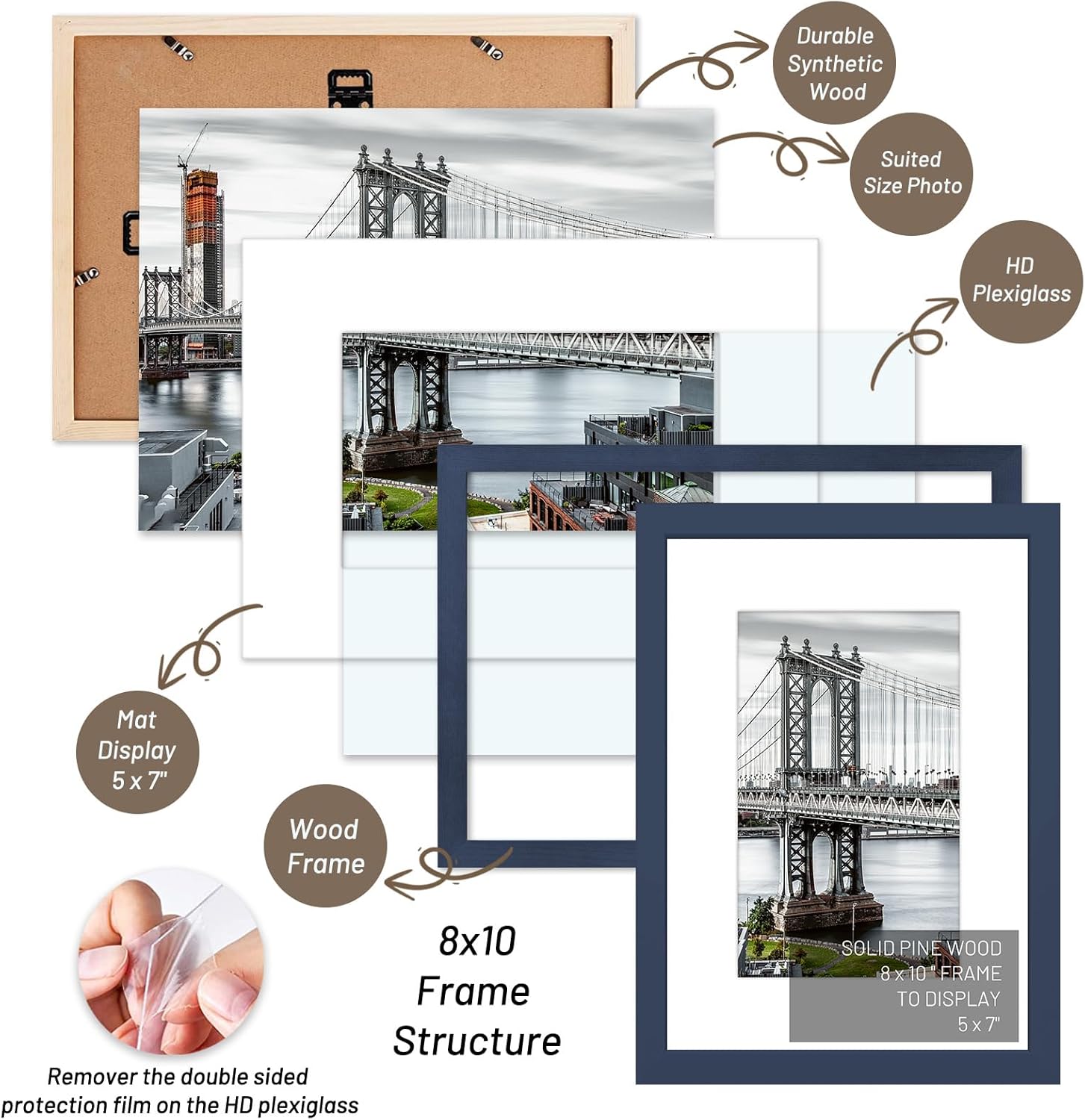 Durable Synthetic Wood

Suited Size Photo

HD Plexiglass

Mat Display 5 x 7"

Wood Frame

8x10 Frame Structure

SOLID PINE WOOD 8 x 10 " FRAME TO DISPLAY 5 x 7"

Remover the double sided protection film on the HD plexiglass