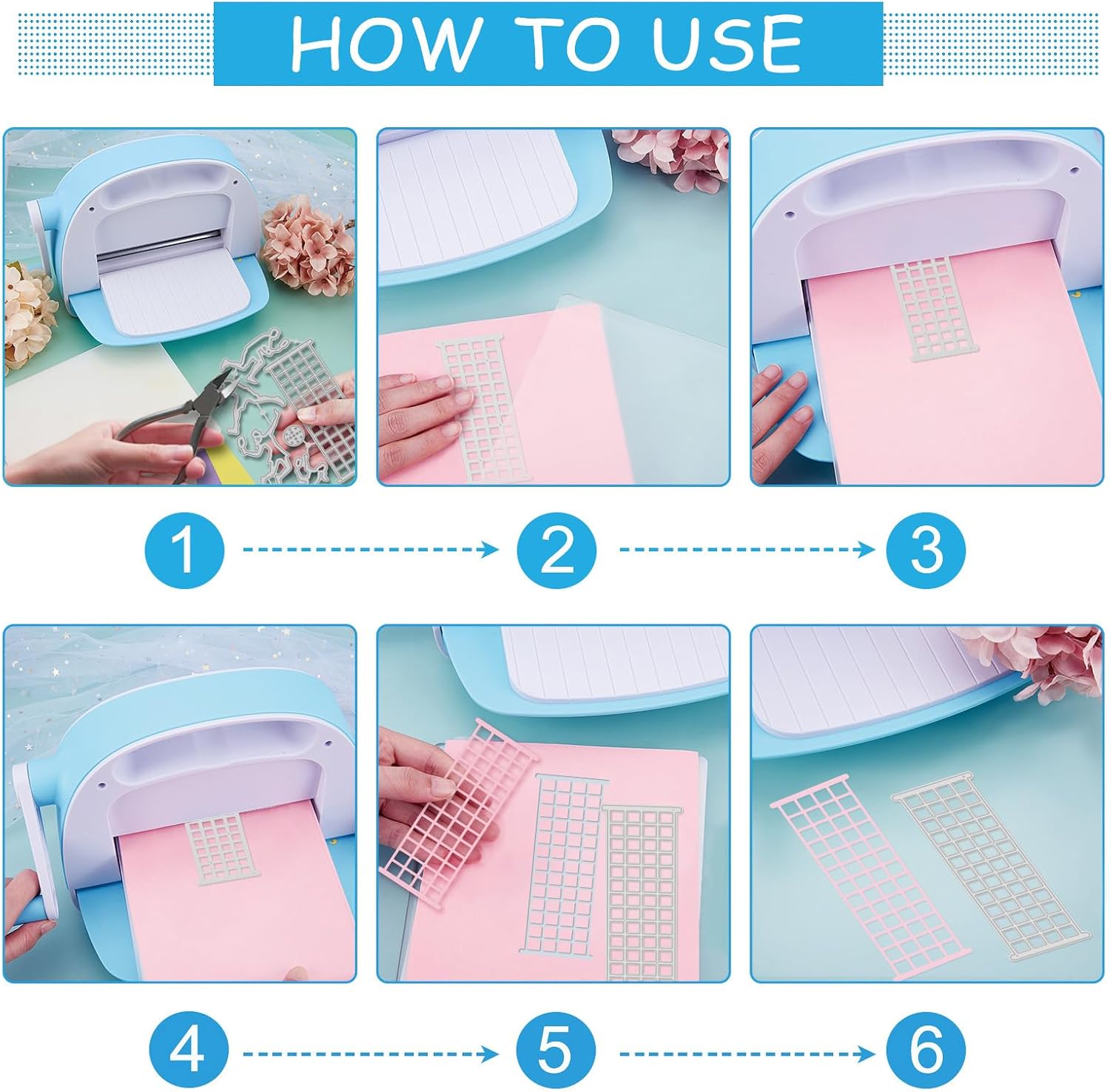 HOW TO USE

1

2

3

4

5

6