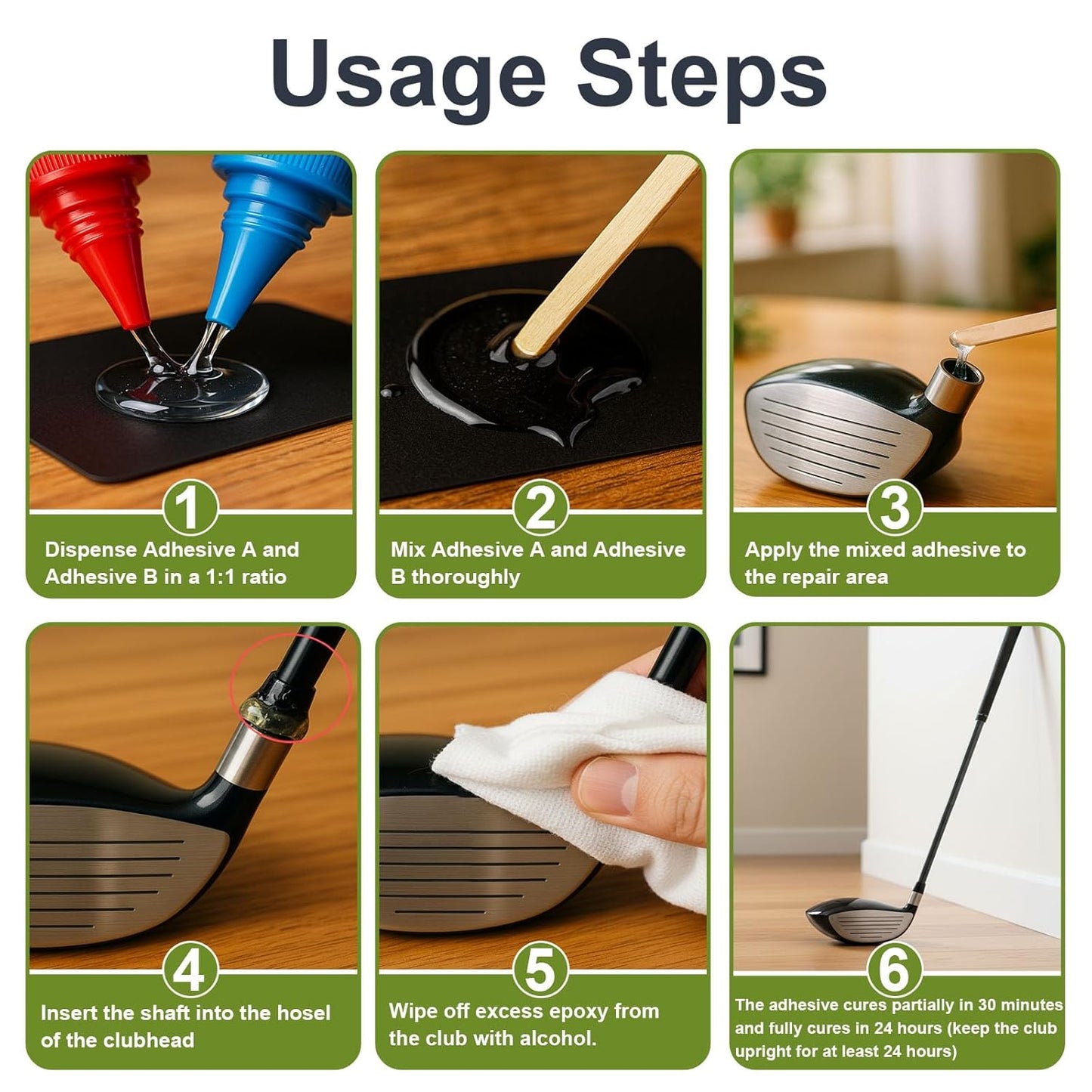 Usage Steps

1
Dispense Adhesive A and Adhesive B in a 1:1 ratio

2
Mix Adhesive A and Adhesive B thoroughly

3
Apply the mixed adhesive to the repair area

4
Insert the shaft into the hosel of the clubhead

5
Wipe off excess epoxy from the club with alcohol.

6
The adhesive cures partially in 30 minutes and fully cures in 24 hours (keep the club upright for at least 24 hours)