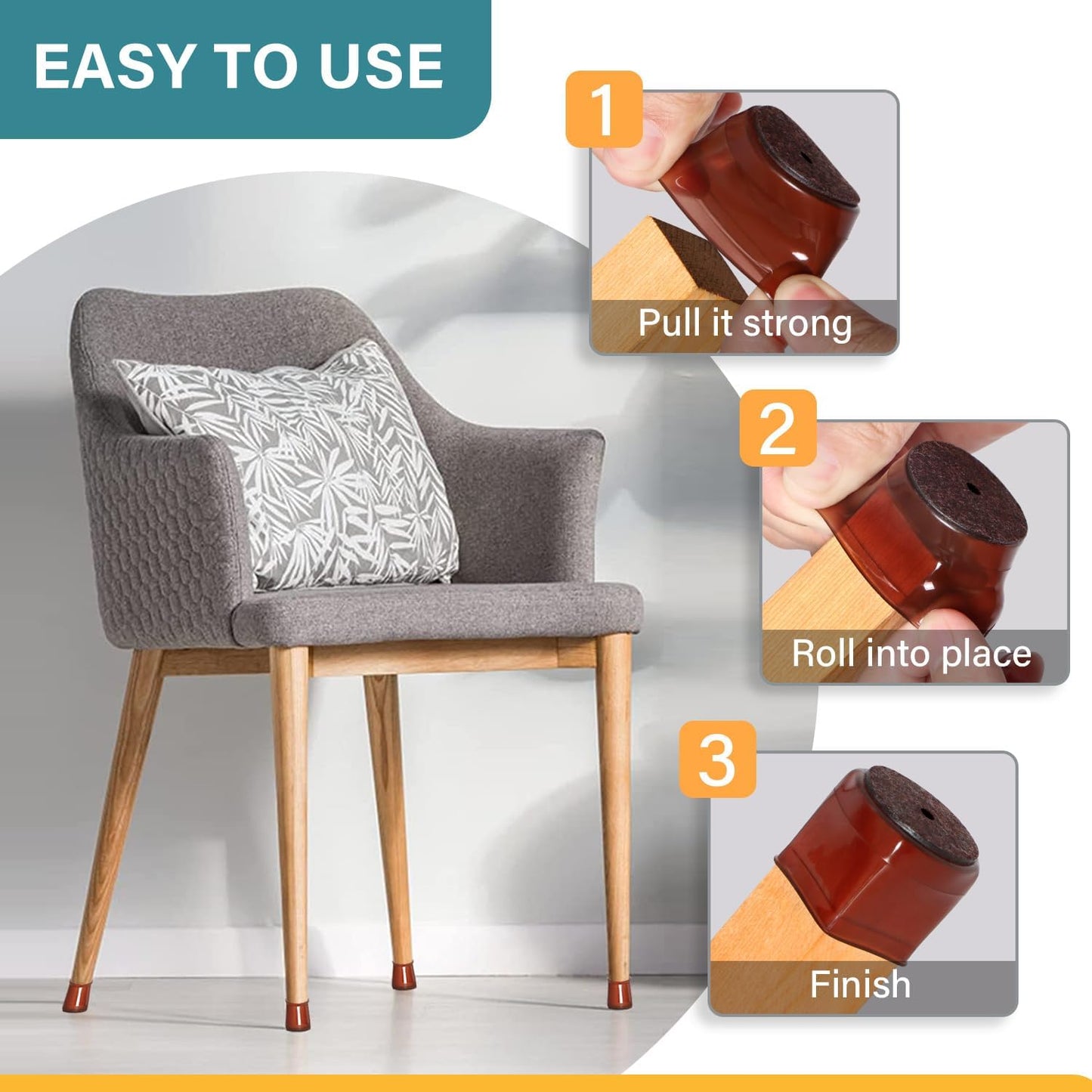 EASY TO USE

1
Pull it strong

2
Roll into place

3
Finish