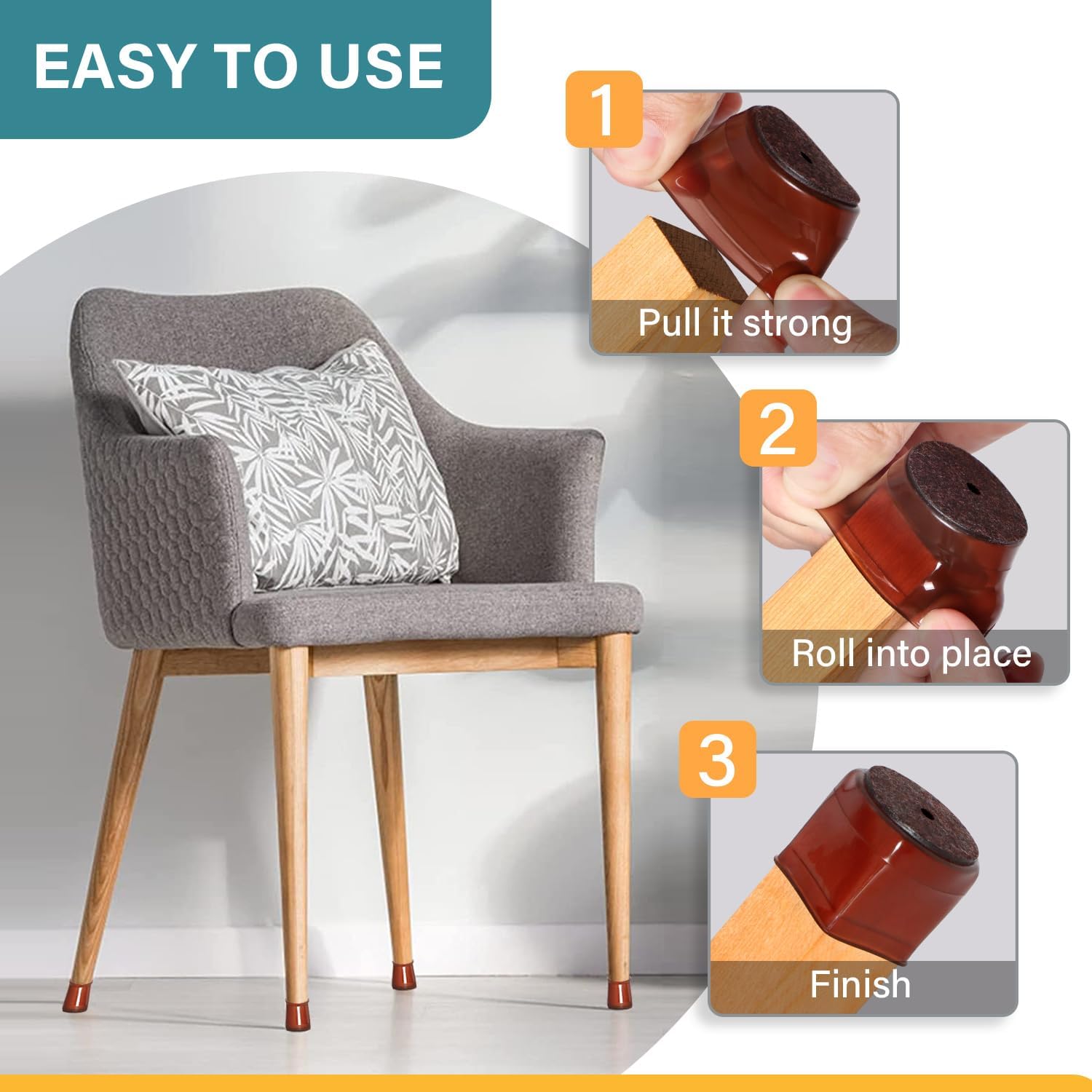 EASY TO USE

1
Pull it strong

2
Roll into place

3
Finish