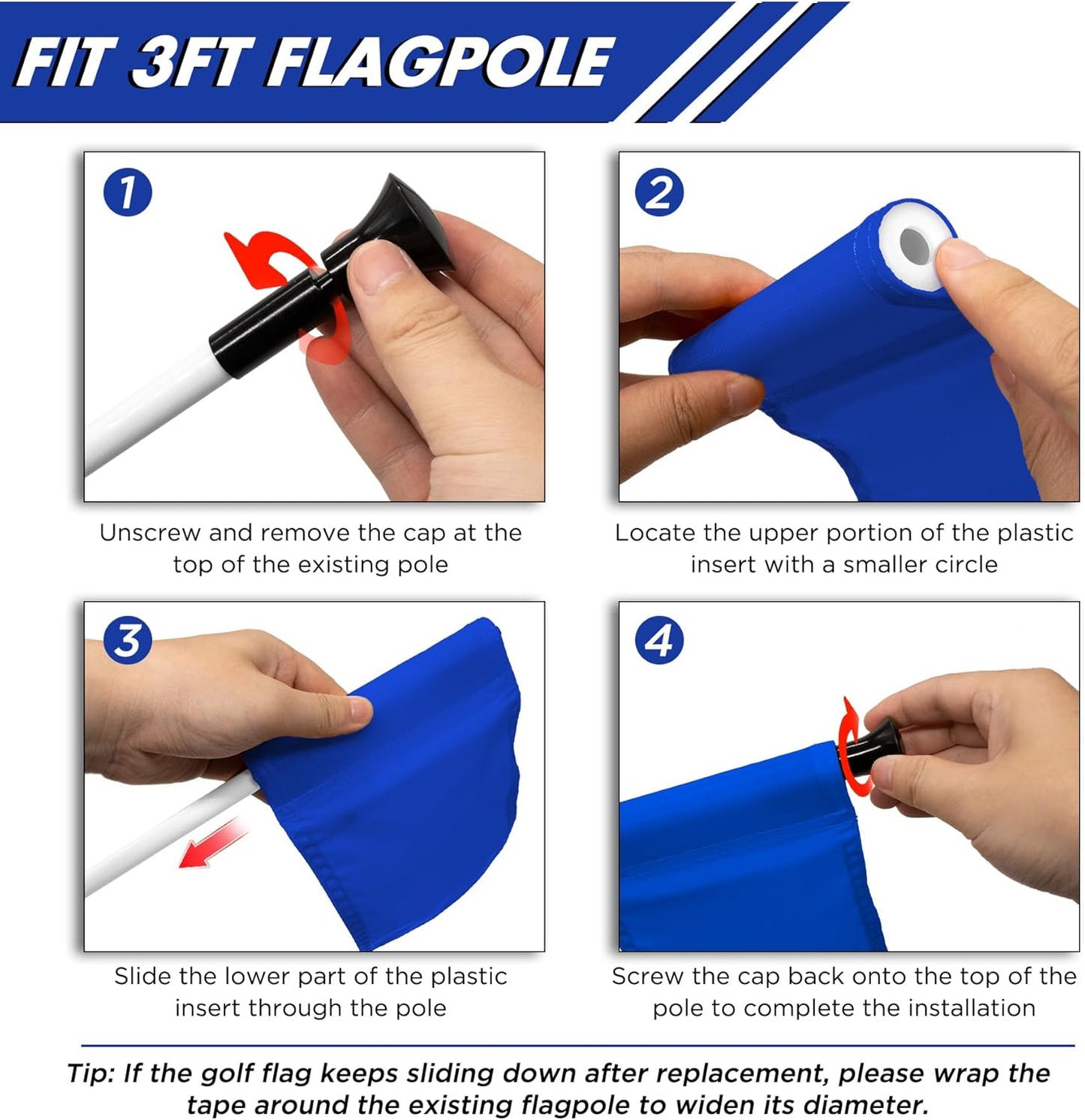 FIT 3FT FLAGPOLE

1

Unscrew and remove the cap at the top of the existing pole

2

Locate the upper portion of the plastic insert with a smaller circle

3

Slide the lower part of the plastic insert through the pole

4

Screw the cap back onto the top of the pole to complete the installation

Tip: If the golf flag keeps sliding down after replacement, please wrap the tape around the existing flagpole to widen its diameter.