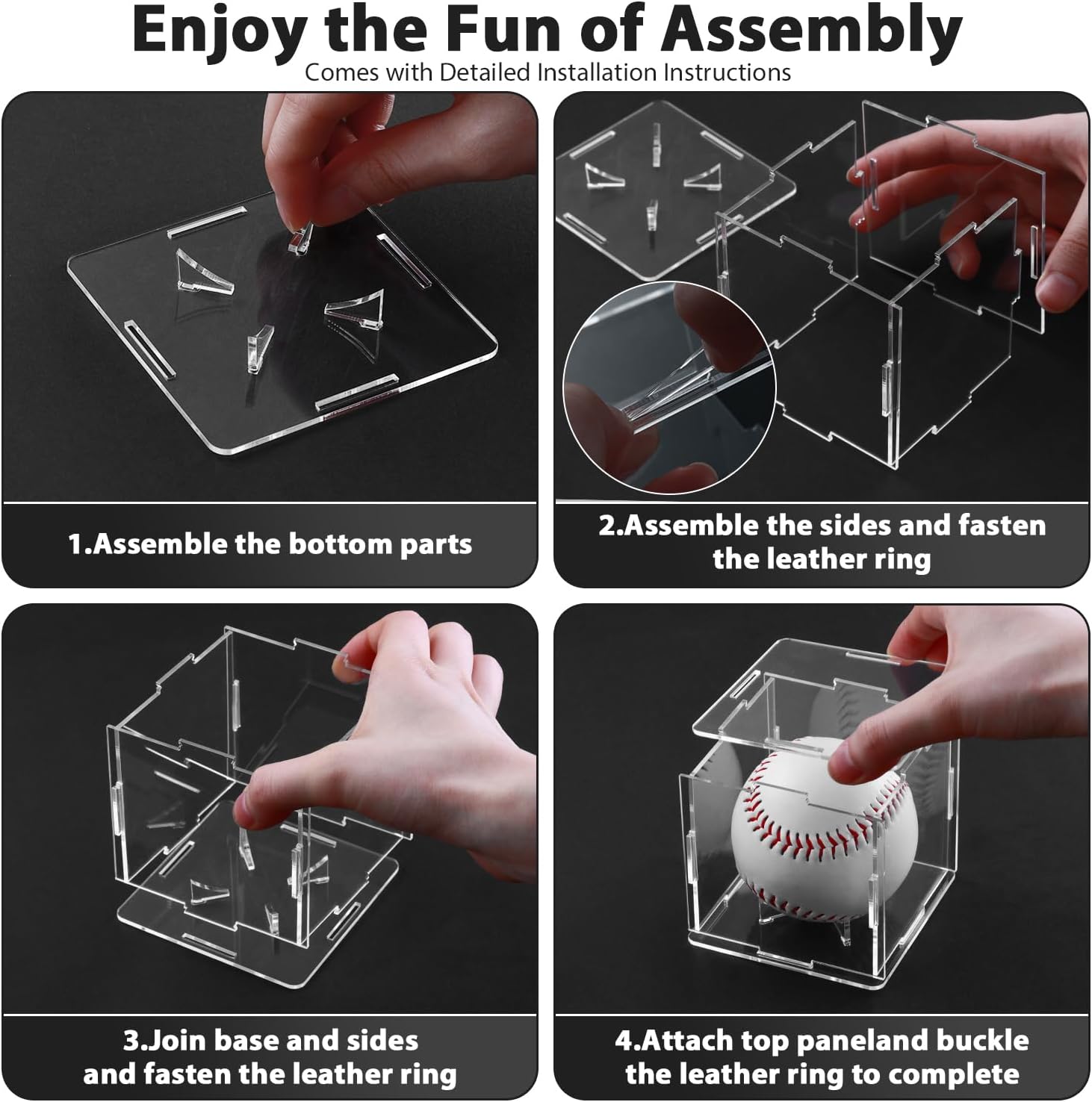 Enjoy the Fun of Assembly

Comes with Detailed Installation Instructions

1.Assemble the bottom parts

2.Assemble the sides and fasten the leather ring

3.Join base and sides and fasten the leather ring

4.Attach top paneland buckle the leather ring to complete